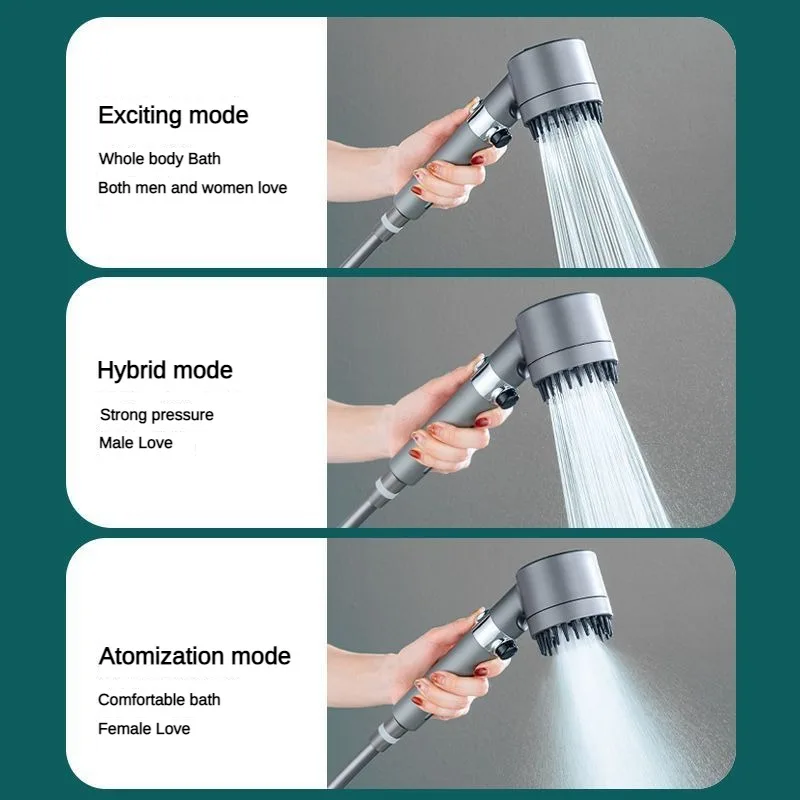 Exciting mode

Whole body Bath

Both men and women love

Hybrid mode

Strong pressure

Male Love

Atomization mode

Comfortable bath

Female Love