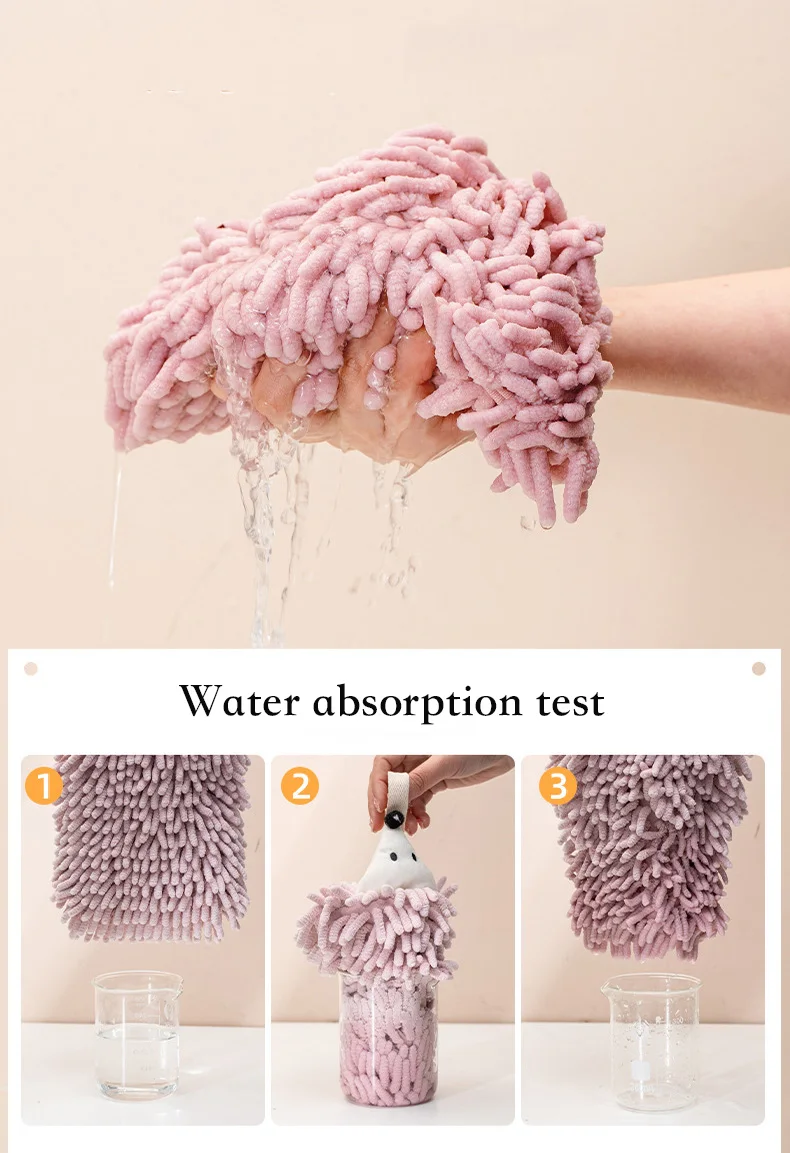 Water absorption test

1

2

3