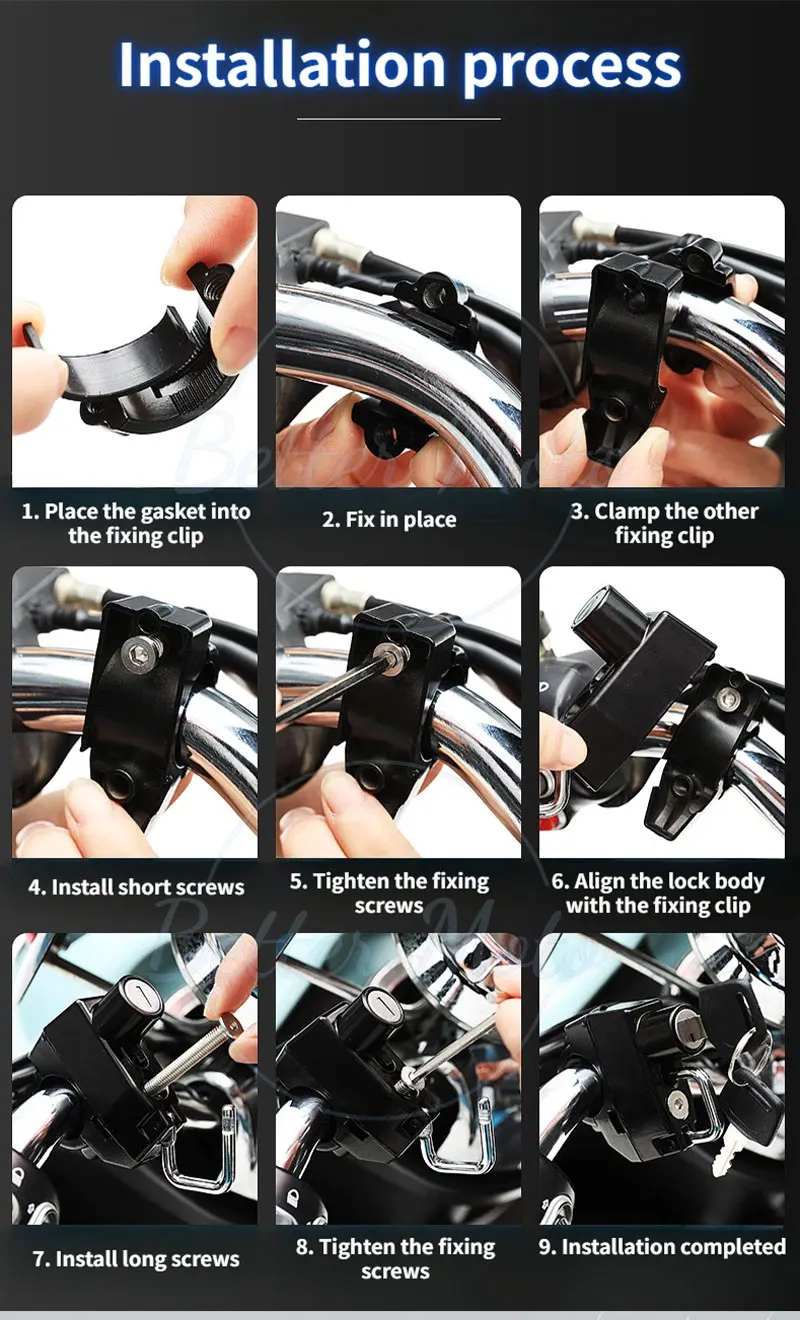 Installation process

1. Place the gasket into the fixing clip

2. Fix in place

3. Clamp the other fixing clip

4. Install short screws

5. Tighten the fixing screws

6. Align the lock body with the fixing clip

7. Install long screws

8. Tighten the fixing screws

9. Installation completed