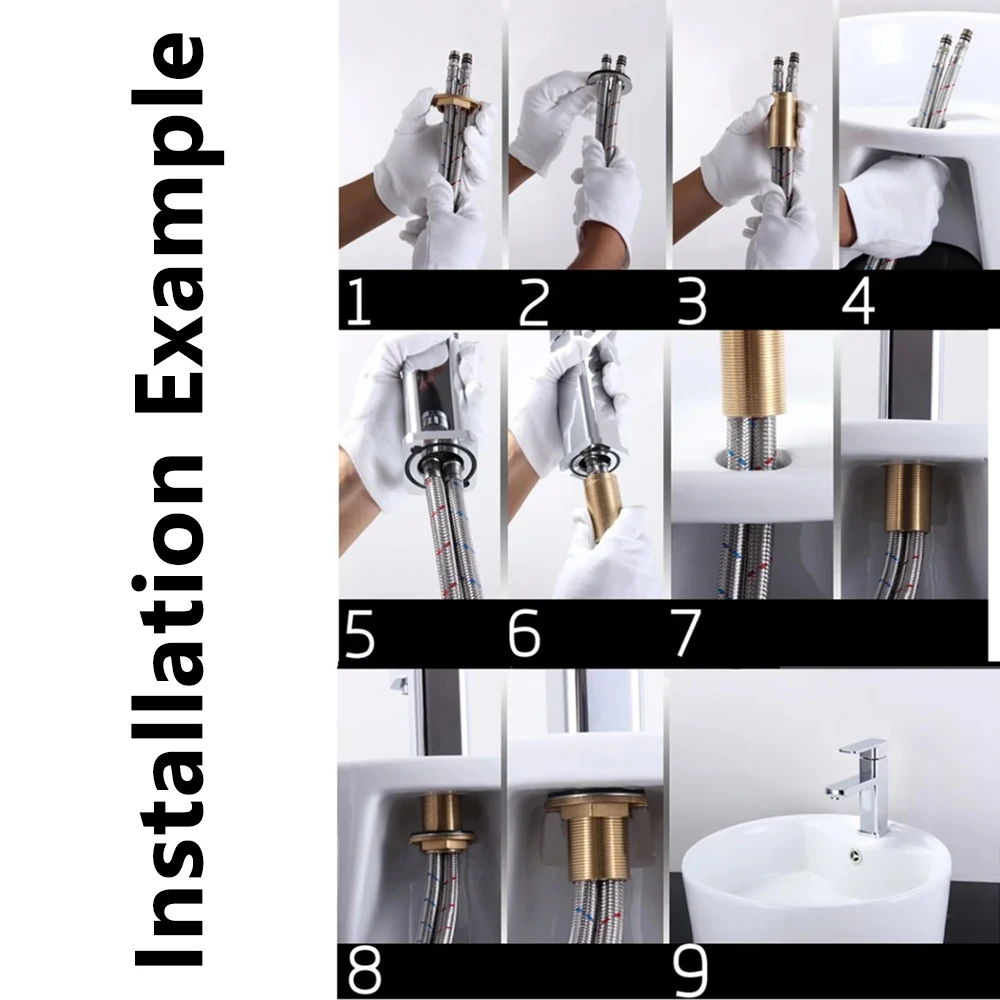 Installation Example

1 2 3 4

5 6 7

8 9