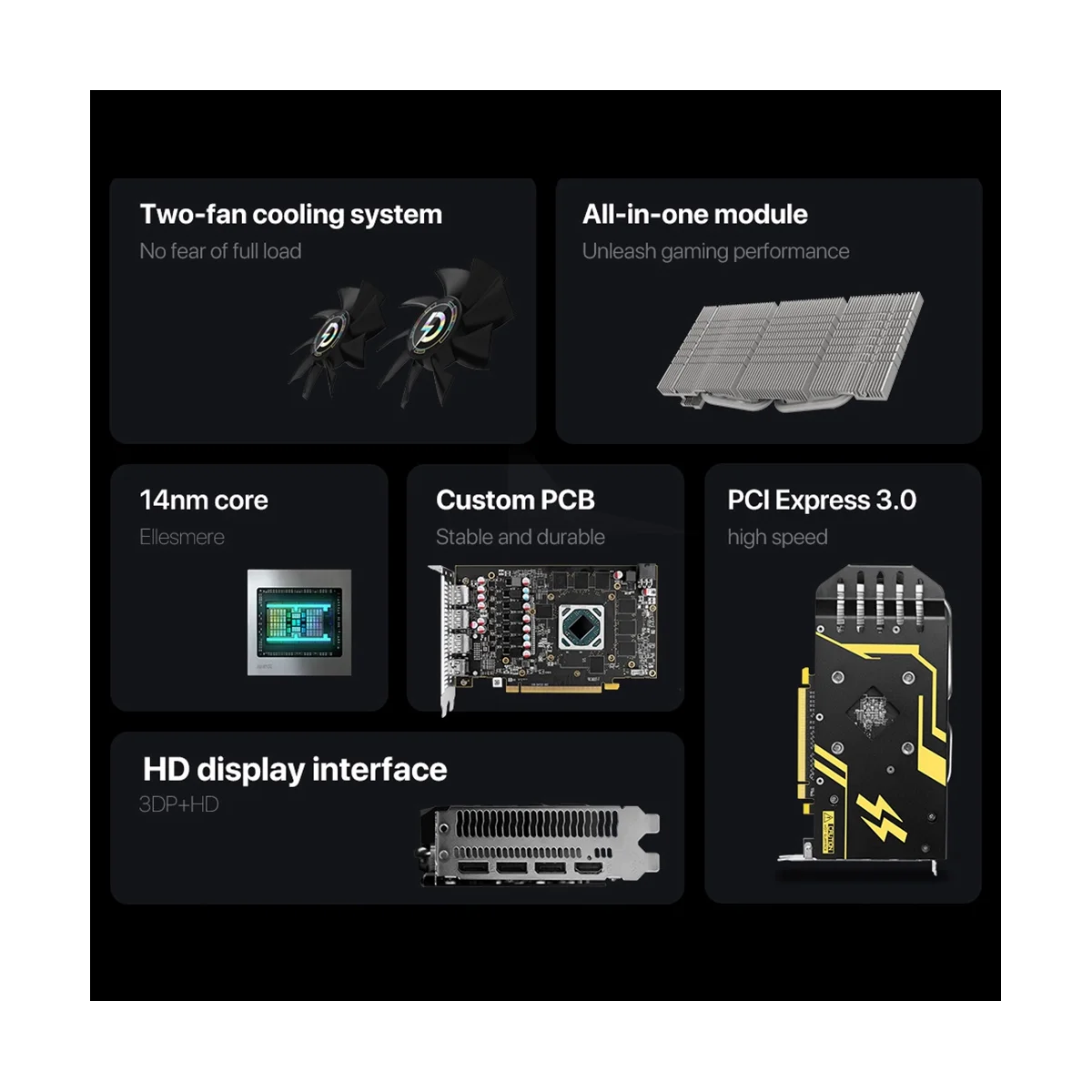 Two-fan cooling system
No fear of full load

All-in-one module
Unleash gaming performance

14nm core
Ellesmere

Custom PCB
Stable and durable

PCI Express 3.0
high speed

HD display interface
3DP+HD