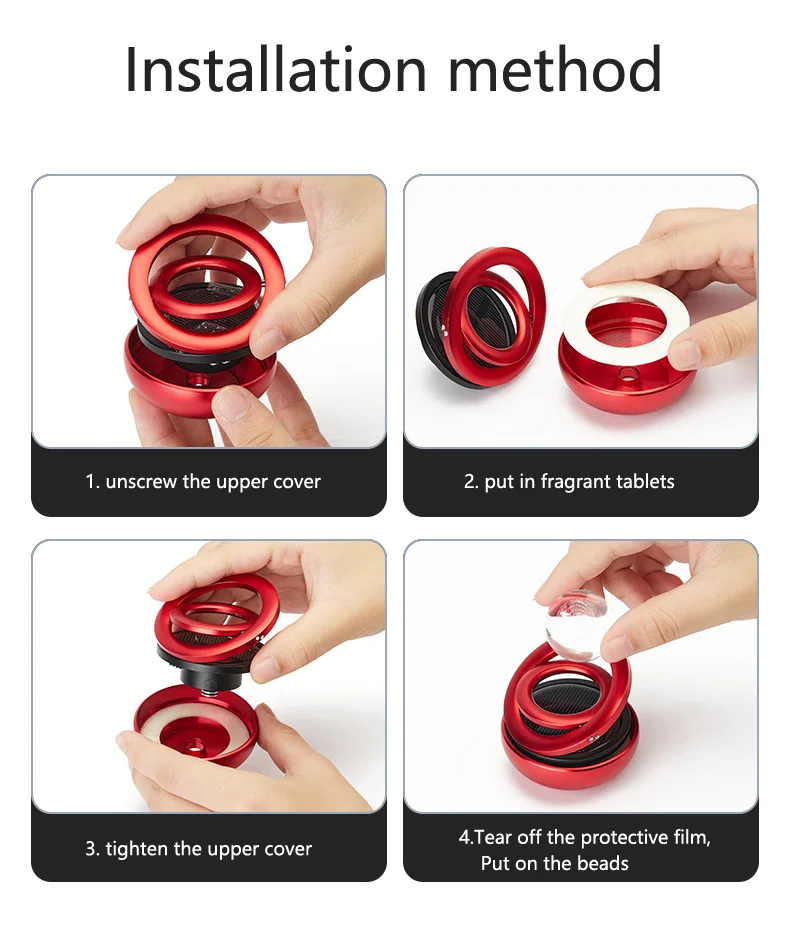 Installation method

1. unscrew the upper cover

2. put in fragrant tablets

3. tighten the upper cover

4.Tear off the protective film, Put on the beads