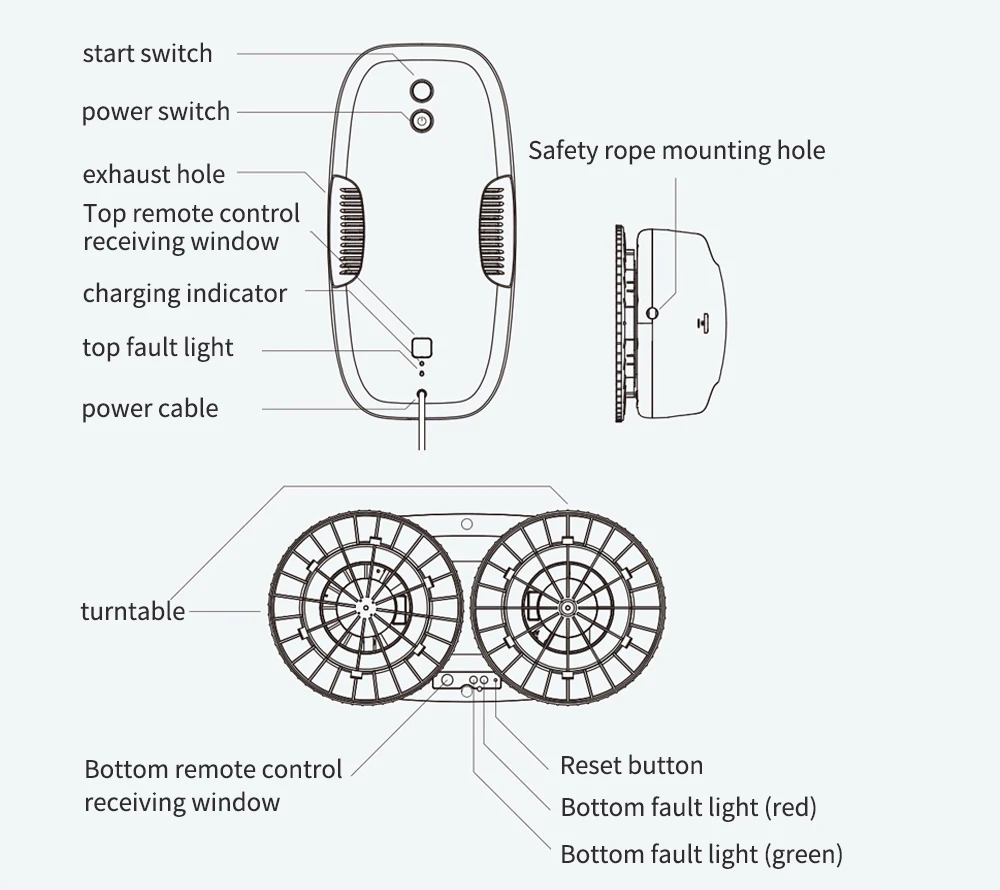 start switch
power switch
exhaust hole
Top remote control receiving window
charging indicator
top fault light
power cable

Safety rope mounting hole

turntable

Bottom remote control receiving window

Reset button
Bottom fault light (red)
Bottom fault light (green)