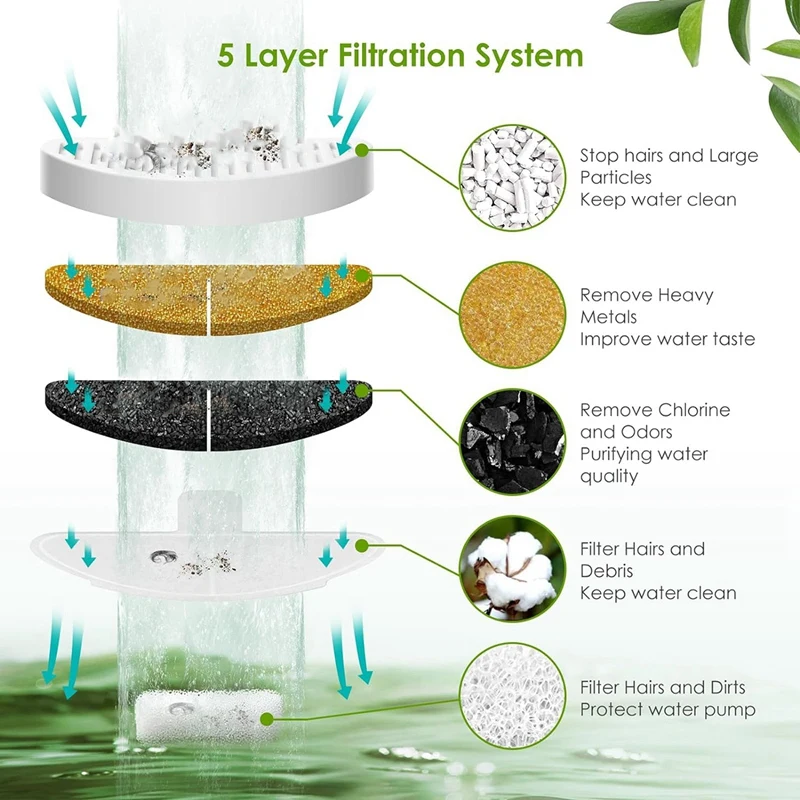 5 Layer Filtration System

Stop hairs and Large Particles
Keep water clean

Remove Heavy Metals
Improve water taste

Remove Chlorine and Odors
Purifying water quality

Filter Hairs and Debris
Keep water clean

Filter Hairs and Dirts
Protect water pump