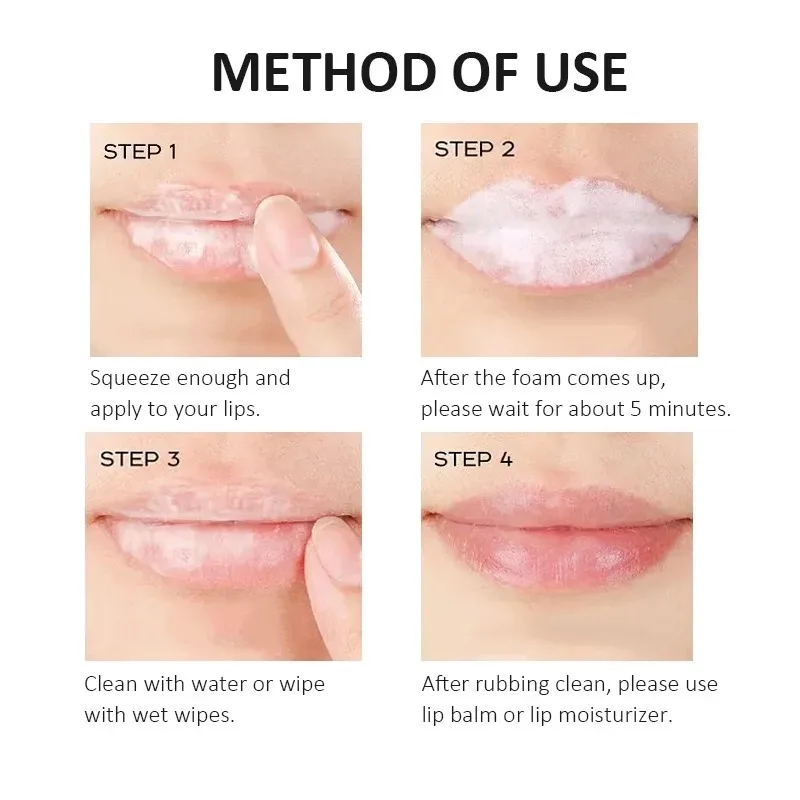 METHOD OF USE

STEP 1

Squeeze enough and apply to your lips.

STEP 2

After the foam comes up, please wait for about 5 minutes.

STEP 3

Clean with water or wipe with wet wipes.

STEP 4

After rubbing clean, please use lip balm or lip moisturizer.