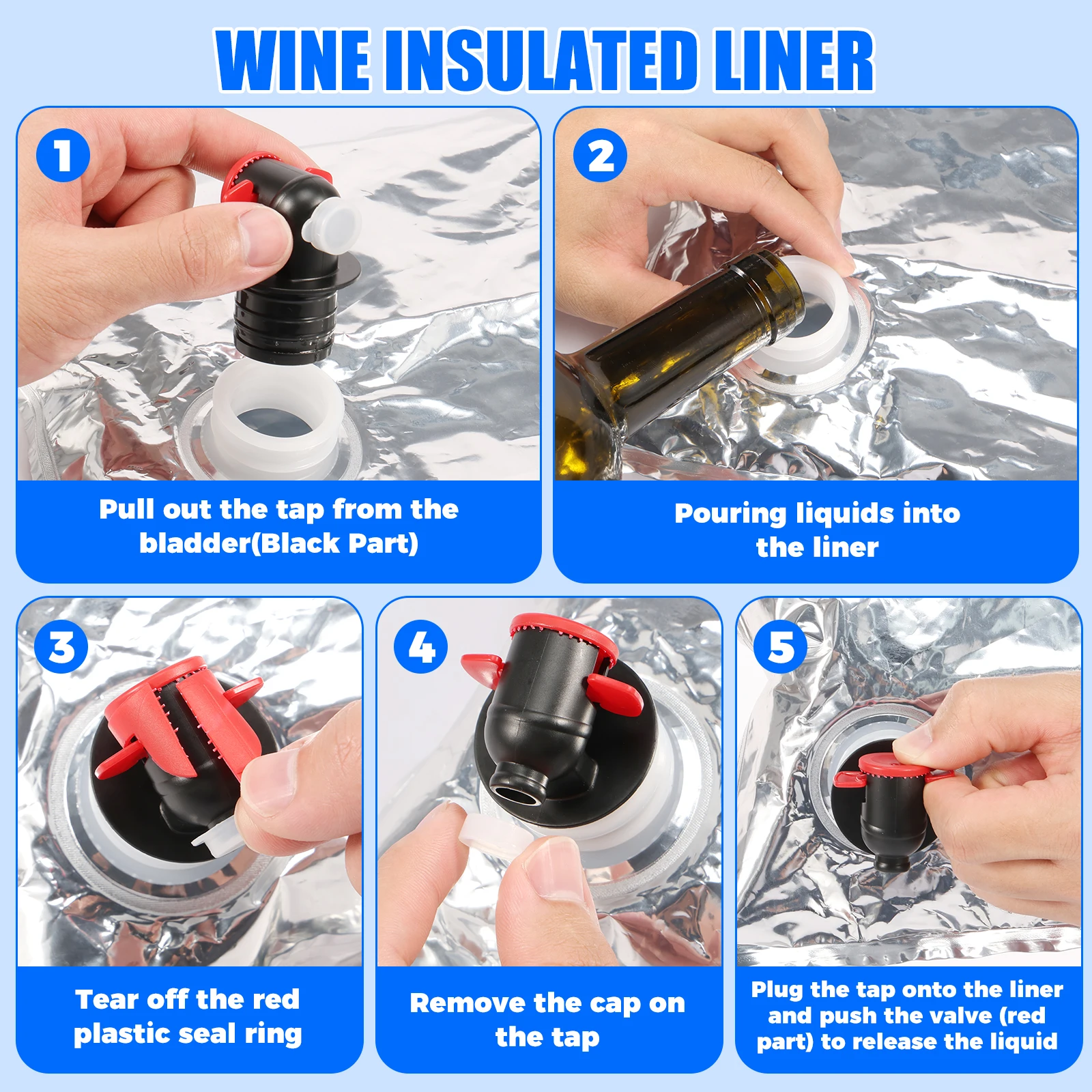 WINE INSULATED LINER

1

Pull out the tap from the bladder(Black Part)

2

Pouring liquids into the liner

3

Tear off the red plastic seal ring

4

Remove the cap on the tap

5

Plug the tap onto the liner and push the valve (red part) to release the liquid