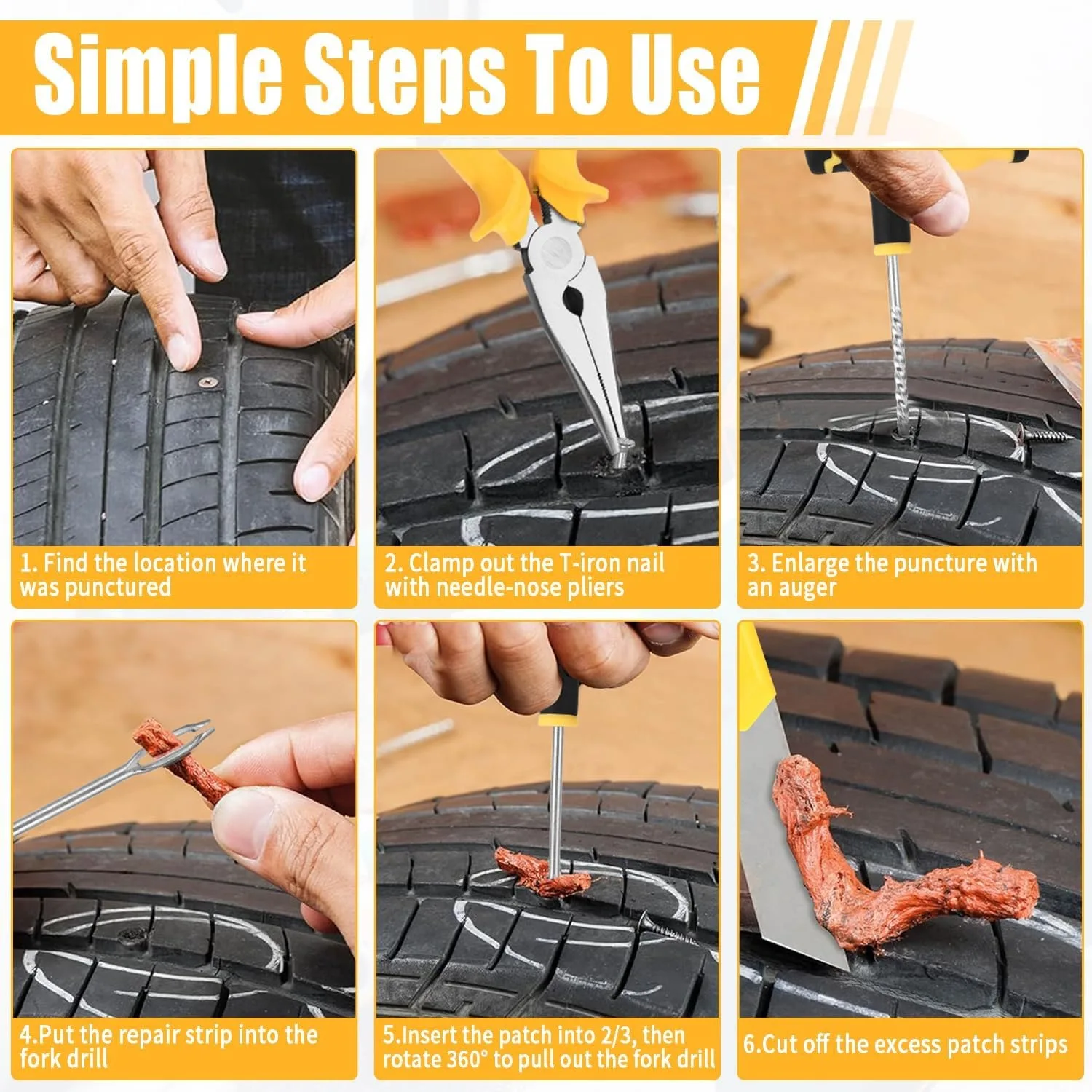 Simple Steps To Use

1. Find the location where it was punctured

2. Clamp out the T-iron nail with needle-nose pliers

3. Enlarge the puncture with an auger

4.Put the repair strip into the fork drill

5.Insert the patch into 2/3, then rotate 360° to pull out the fork drill

6.Cut off the excess patch strips