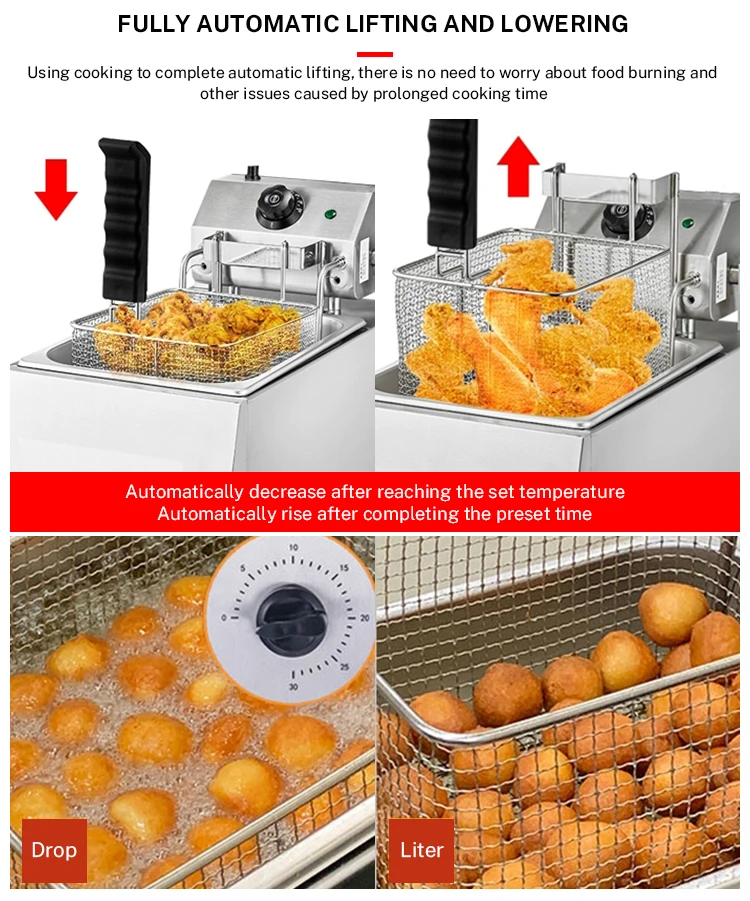 FULLY AUTOMATIC LIFTING AND LOWERING

Using cooking to complete automatic lifting, there is no need to worry about food burning and other issues caused by prolonged cooking time

Automatically decrease after reaching the set temperature
Automatically rise after completing the preset time

0
5
10
15
20
25
30

Drop

Liter