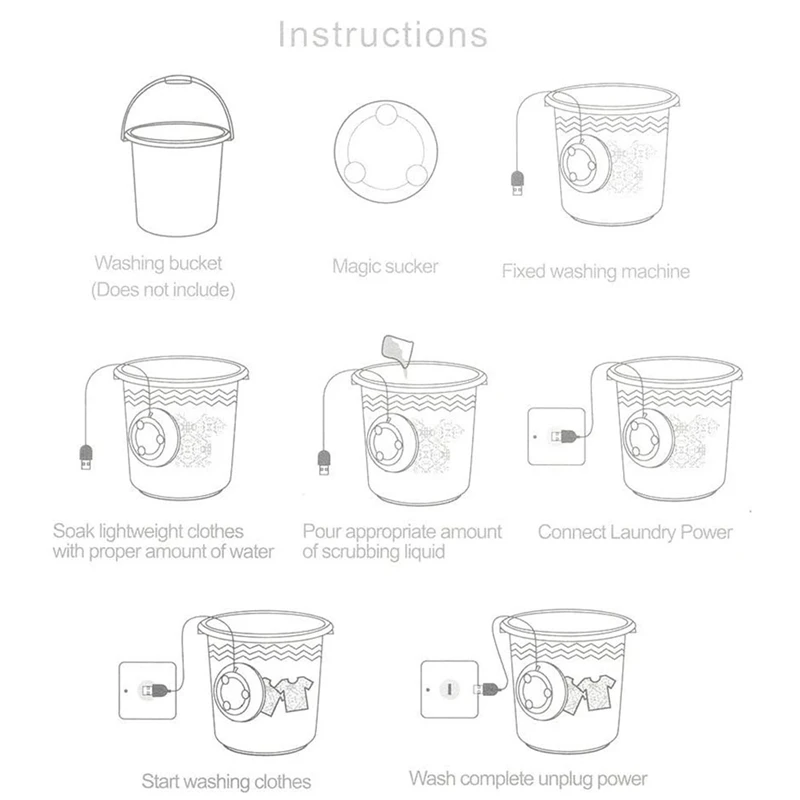 Instructions

Washing bucket
(Does not include)

Magic sucker

Fixed washing machine

Soak lightweight clothes with proper amount of water

Pour appropriate amount of scrubbing liquid

Connect Laundry Power

Start washing clothes

Wash complete unplug power