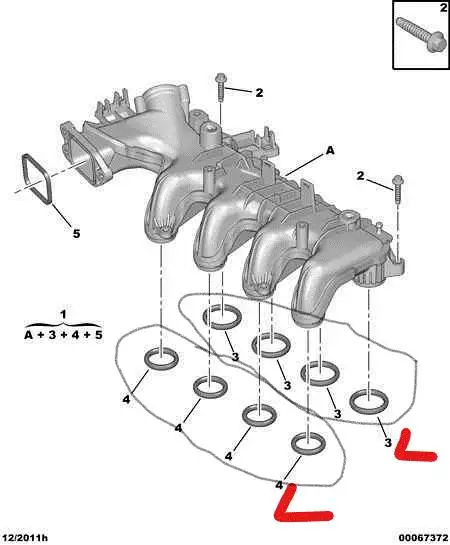 2

2

A

2

5

1
A + 3 + 4 + 5

3

3

3

3

4

4

4

4

12/2011h

00067372