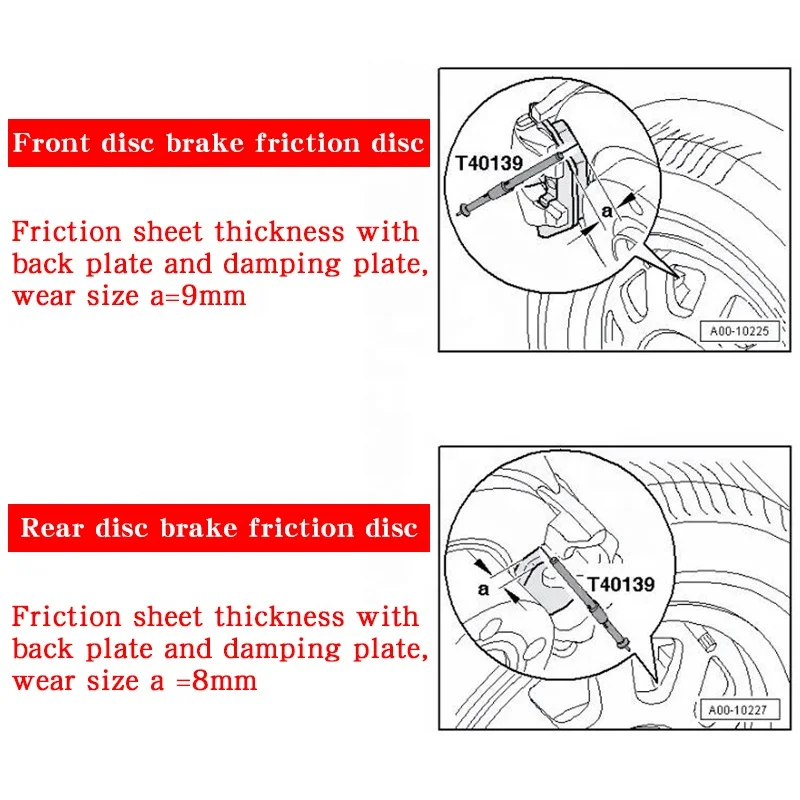 Front disc brake friction disc

Friction sheet thickness with back plate and damping plate, wear size a=9mm

T40139

a

A00-10225

Rear disc brake friction disc

Friction sheet thickness with back plate and damping plate, wear size a =8mm

a

T40139

A00-10227