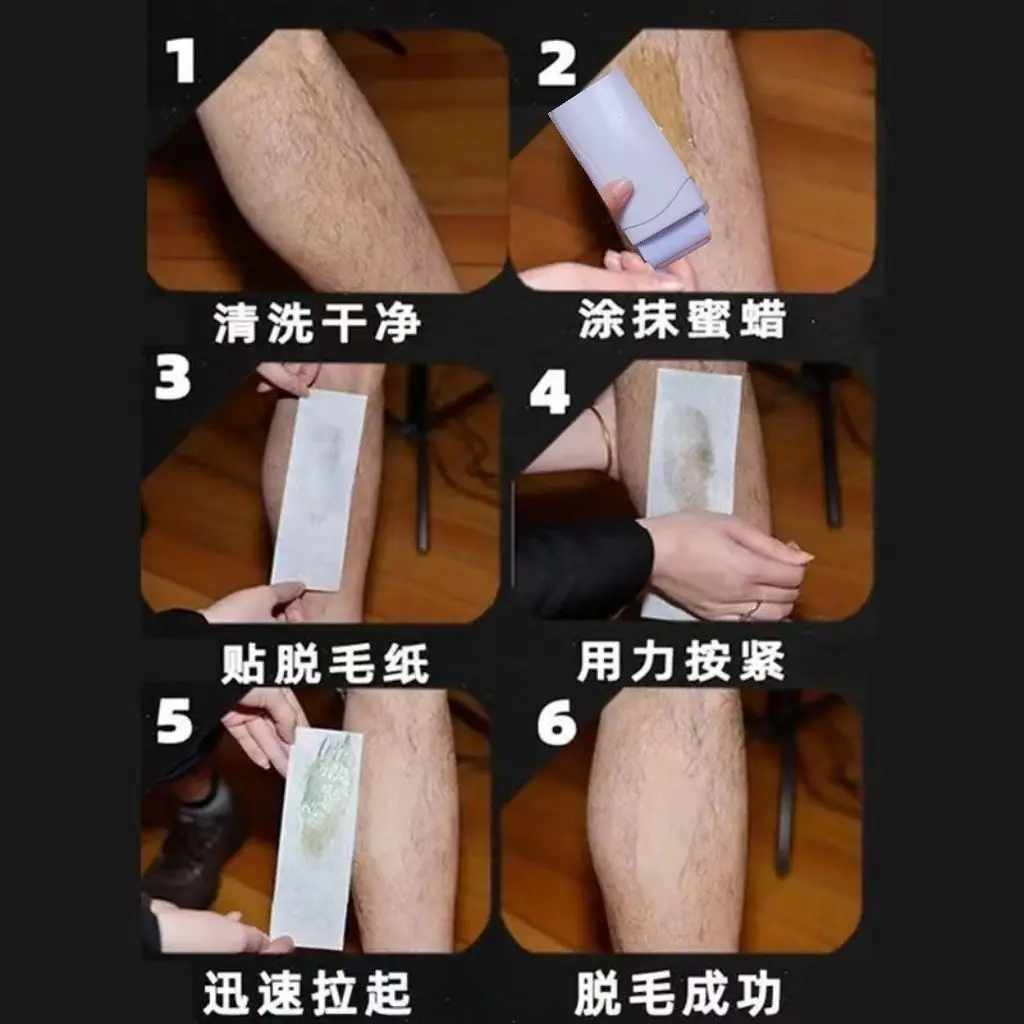 1
清洗干净

2
涂抹蜜蜡

3
贴脱毛纸

4
用力按紧

5
迅速拉起

6
脱毛成功