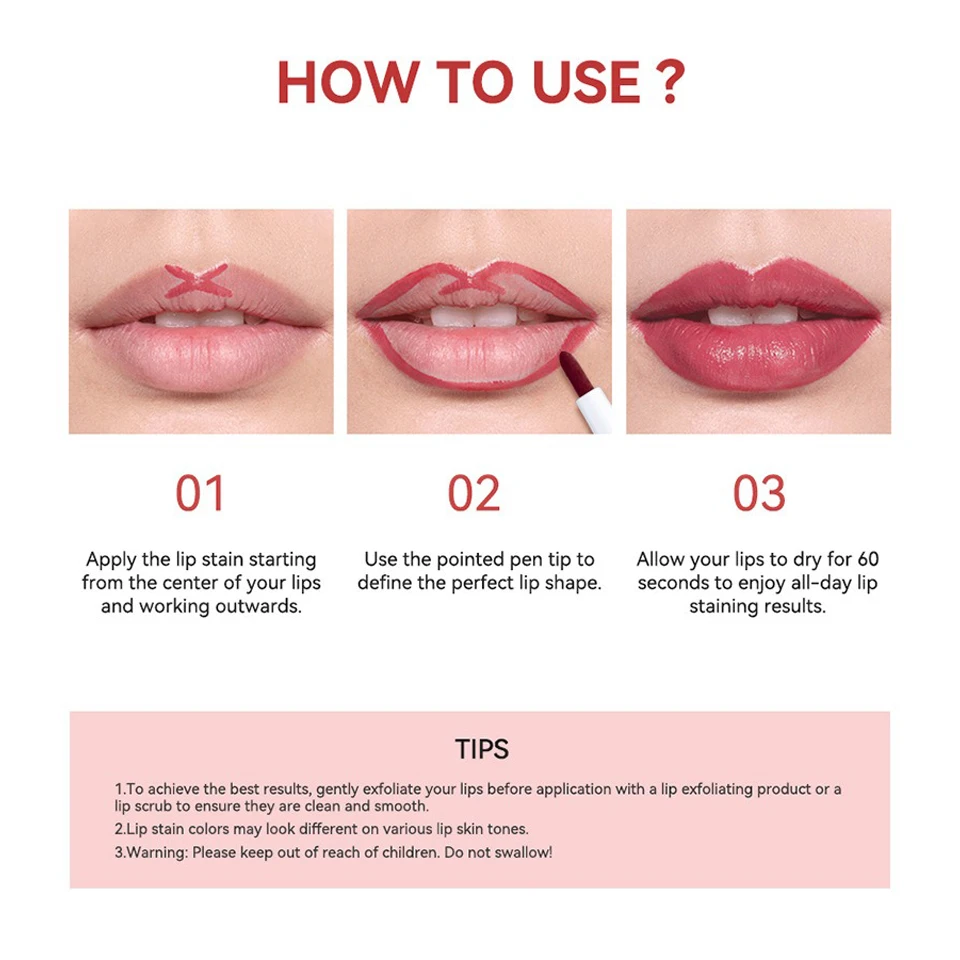 HOW TO USE ?

01

Apply the lip stain starting from the center of your lips and working outwards.

02

Use the pointed pen tip to define the perfect lip shape.

03

Allow your lips to dry for 60 seconds to enjoy all-day lip staining results.

TIPS

1.To achieve the best results, gently exfoliate your lips before application with a lip exfoliating product or a lip scrub to ensure they are clean and smooth.

2.Lip stain colors may look different on various lip skin tones.

3.Warning: Please keep out of reach of children. Do not swallow!