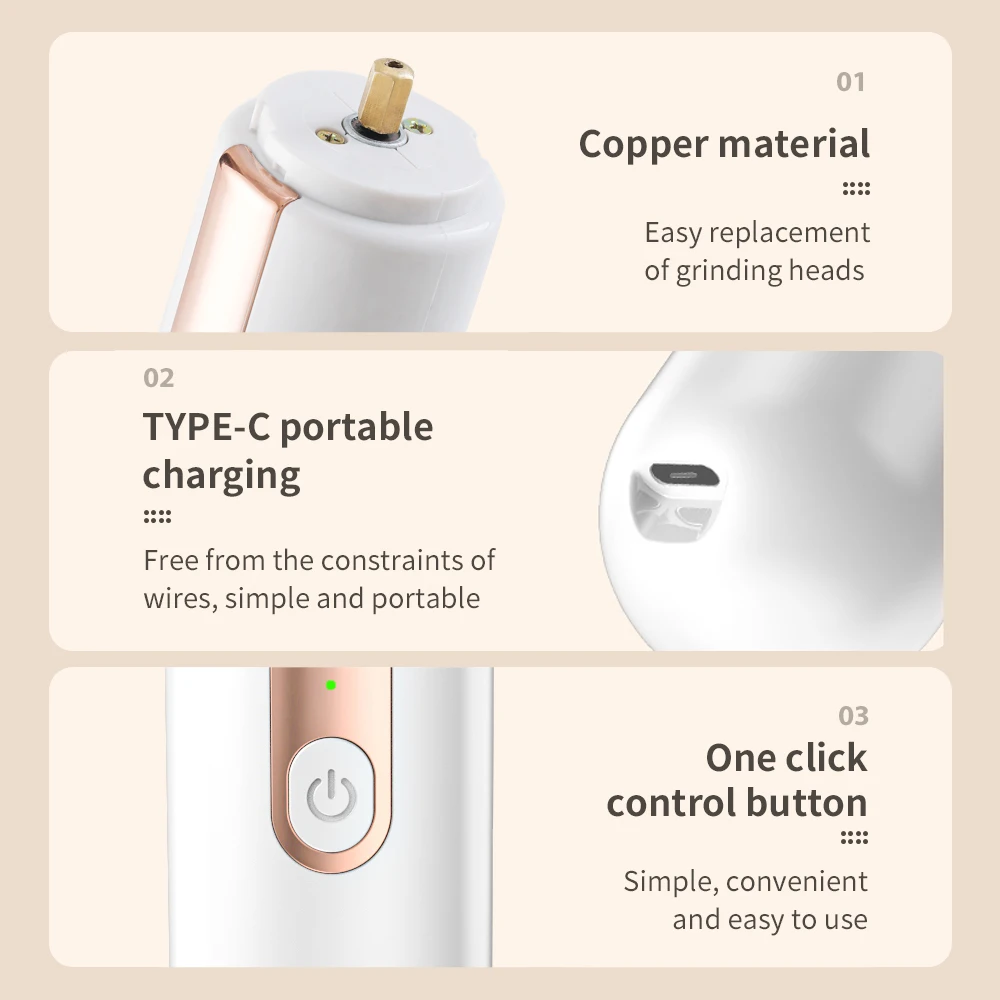 01

Copper material

Easy replacement of grinding heads

02

TYPE-C portable charging

Free from the constraints of wires, simple and portable

03

One click control button

Simple, convenient and easy to use