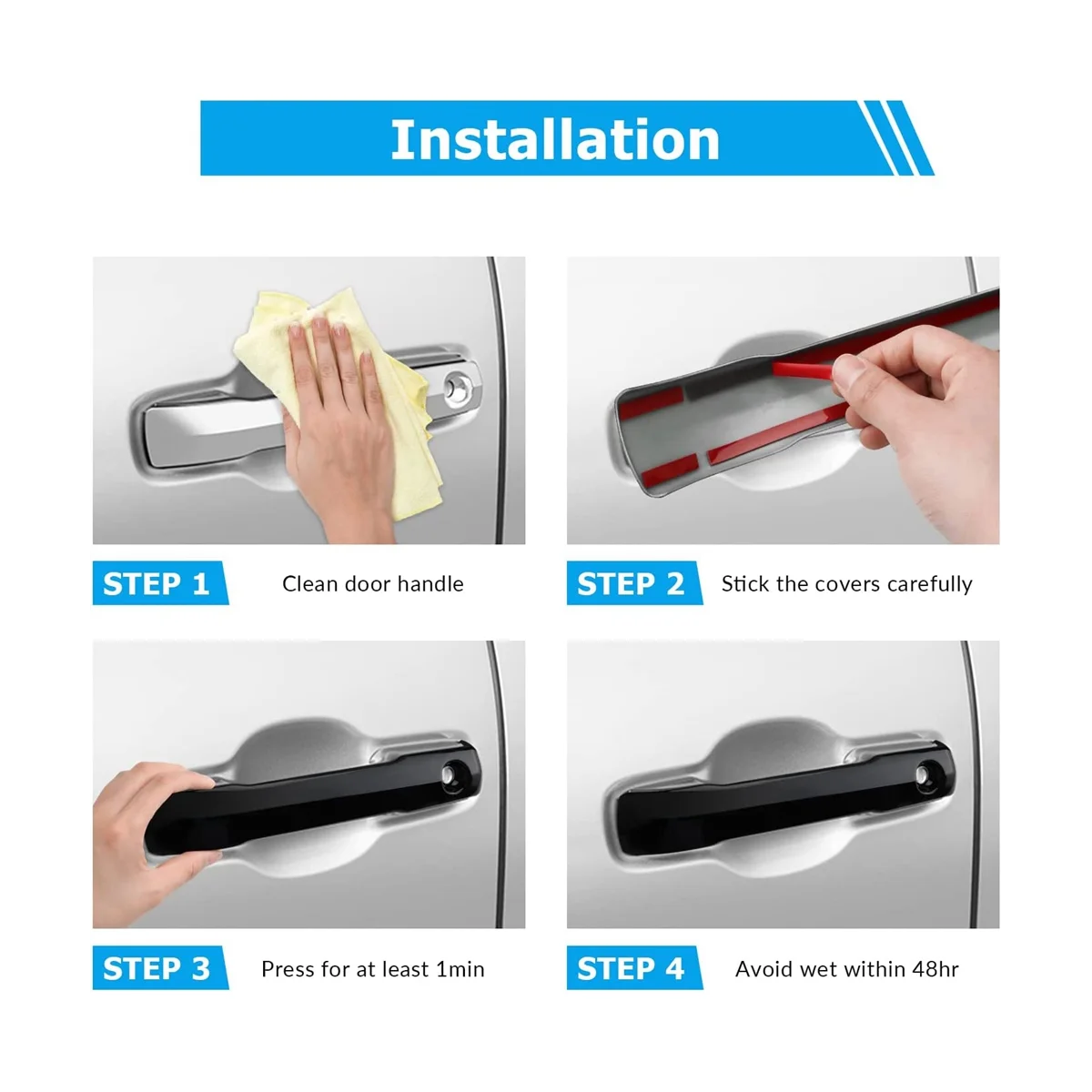 Installation

STEP 1 Clean door handle

STEP 2 Stick the covers carefully

STEP 3 Press for at least 1min

STEP 4 Avoid wet within 48hr