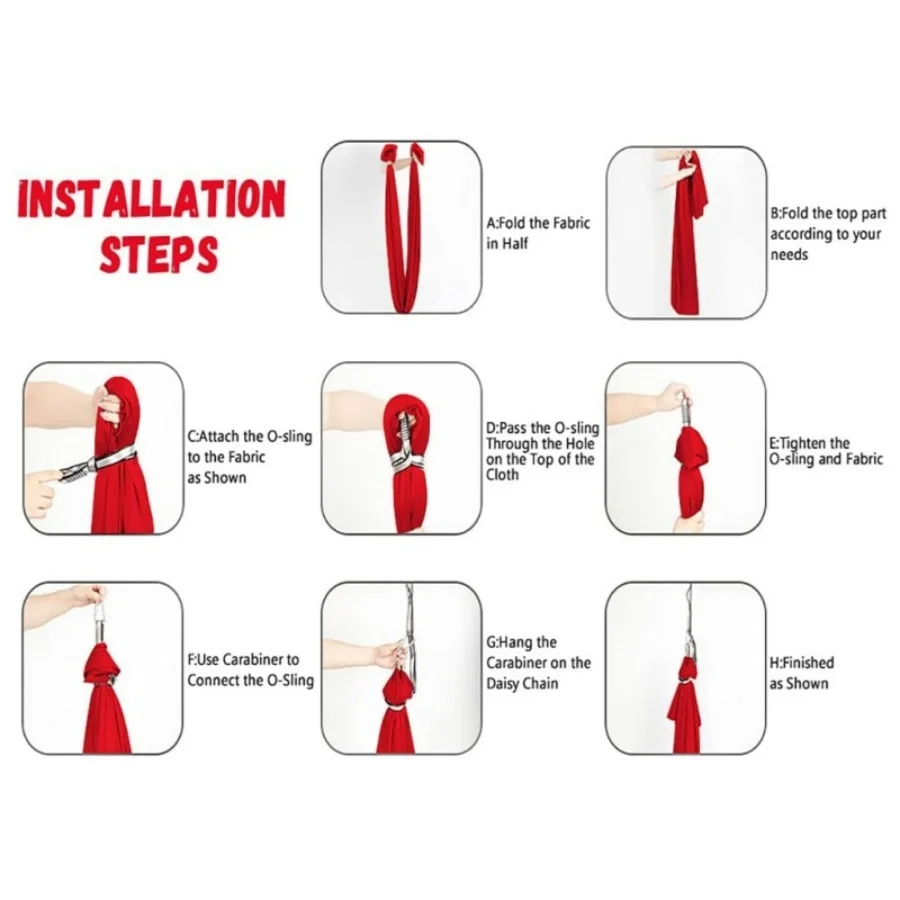 INSTALLATION STEPS

A:Fold the Fabric in Half

B:Fold the top part according to your needs

C:Attach the O-sling to the Fabric as Shown

D:Pass the O-sling Through the Hole on the Top of the Cloth

E:Tighten the O-sling and Fabric

F:Use Carabiner to Connect the O-Sling

G:Hang the Carabiner on the Daisy Chain

H:Finished as Shown