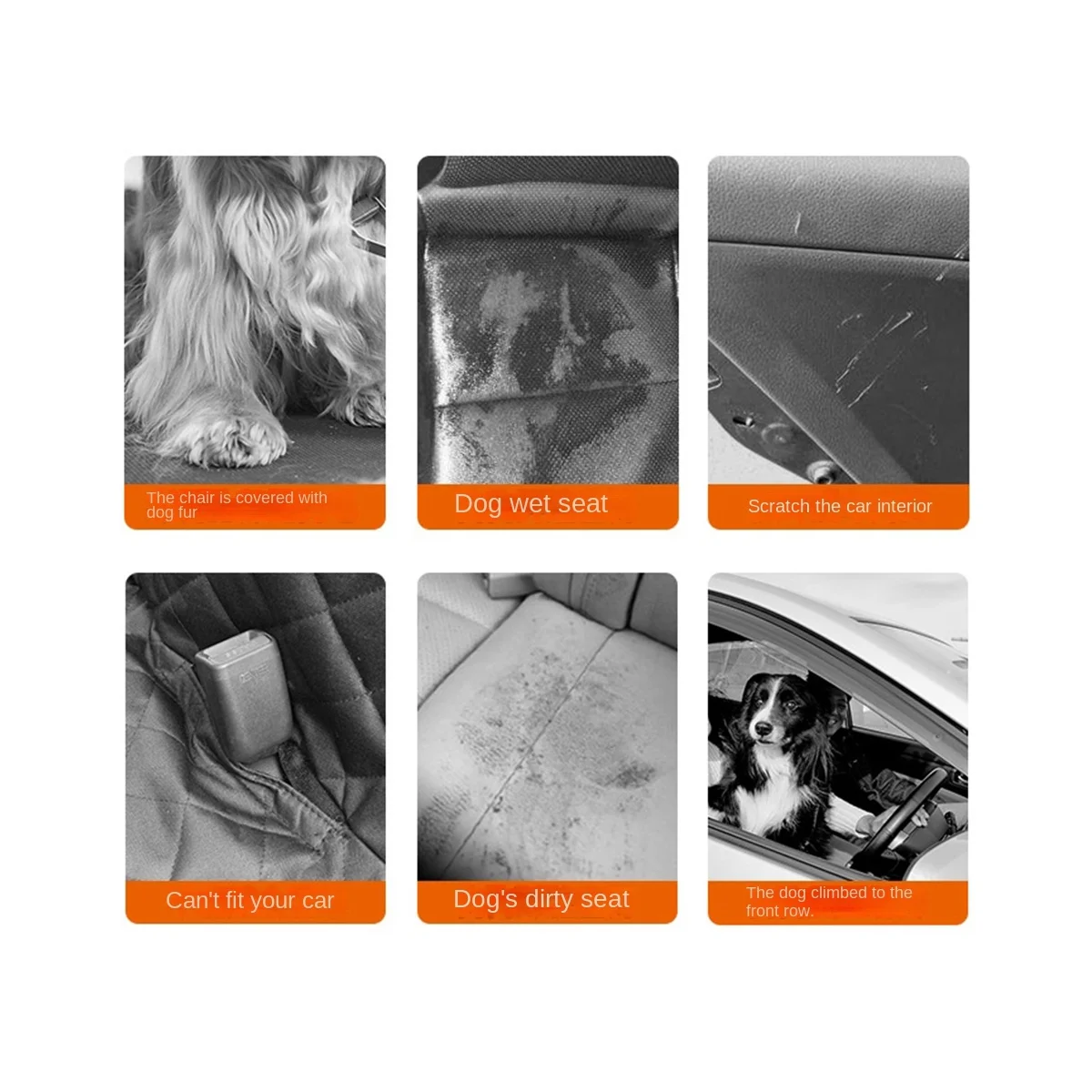 The chair is covered with dog fur

Dog wet seat

Scratch the car interior

Can't fit your car

Dog's dirty seat

The dog climbed to the front row.