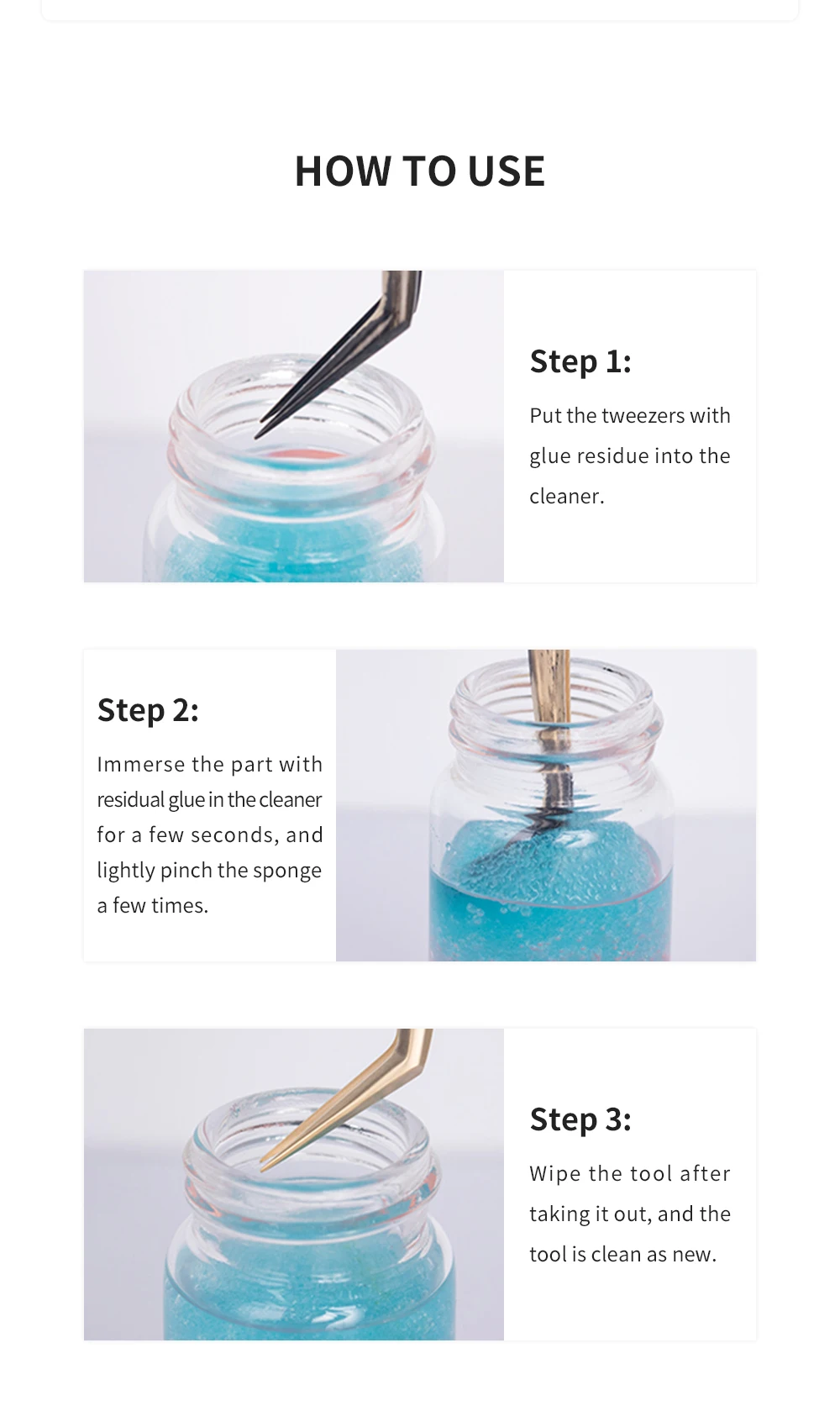 HOW TO USE

Step 1:

Put the tweezers with glue residue into the cleaner.

Step 2:

Immerse the part with residual glue in the cleaner for a few seconds, and lightly pinch the sponge a few times.

Step 3:

Wipe the tool after taking it out, and the tool is clean as new.