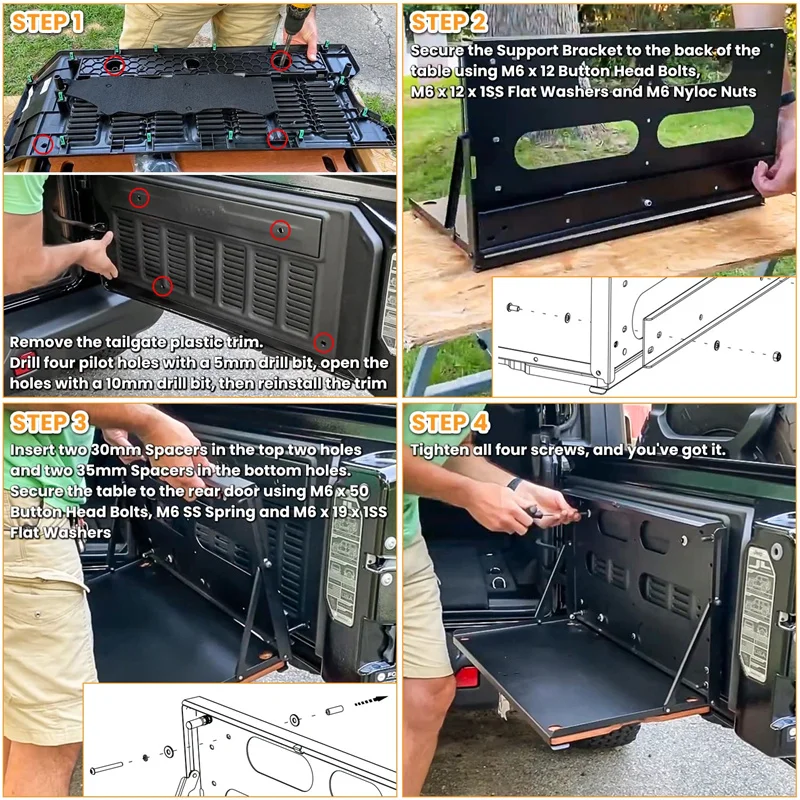 STEP 1

Remove the tailgate plastic trim.
Drill four pilot holes with a 5mm drill bit, open the holes with a 10mm drill bit, then reinstall the trim

STEP 2

Secure the Support Bracket to the back of the table using M6 x 12 Button Head Bolts, M6 x 12 x 1SS Flat Washers and M6 Nyloc Nuts

STEP 3

Insert two 30mm Spacers in the top two holes and two 35mm Spacers in the bottom holes. Secure the table to the rear door using M6 x 50 Button Head Bolts, M6 SS Spring and M6 x 19 x 1SS Flat Washers

STEP 4

Tighten all four screws, and you've got it.