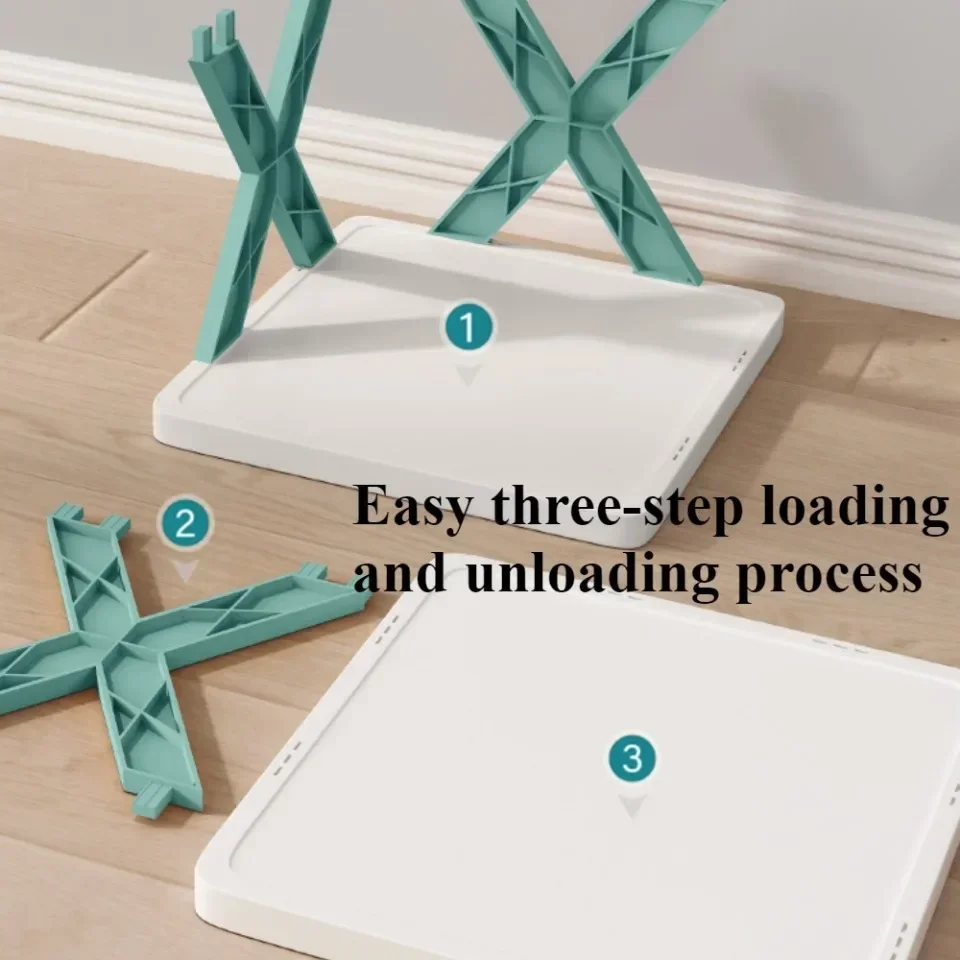 1

2

Easy three-step loading and unloading process

3