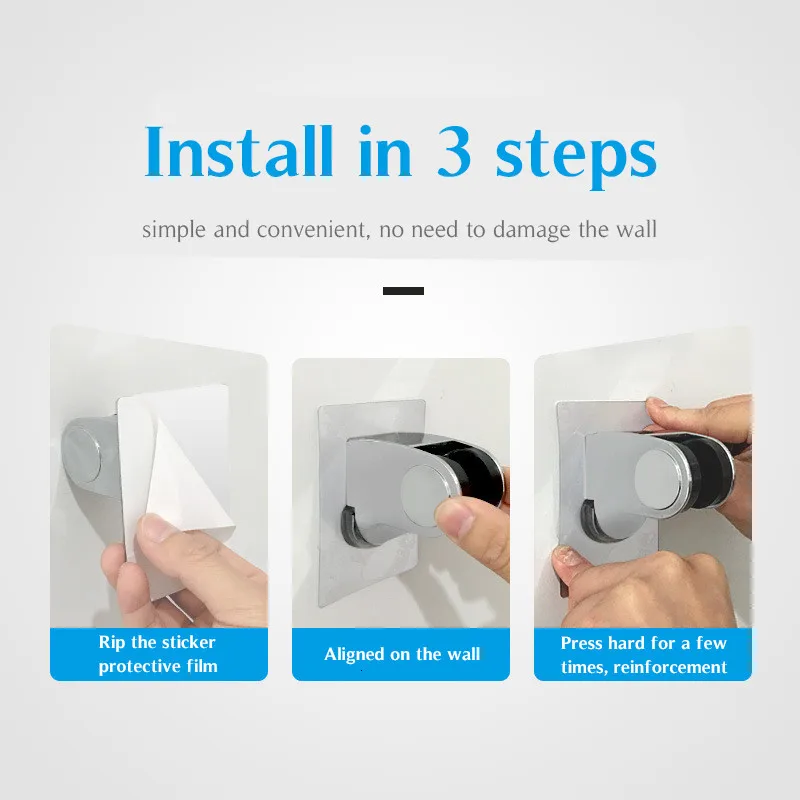 Install in 3 steps

simple and convenient, no need to damage the wall

Rip the sticker protective film

Aligned on the wall

Press hard for a few times, reinforcement