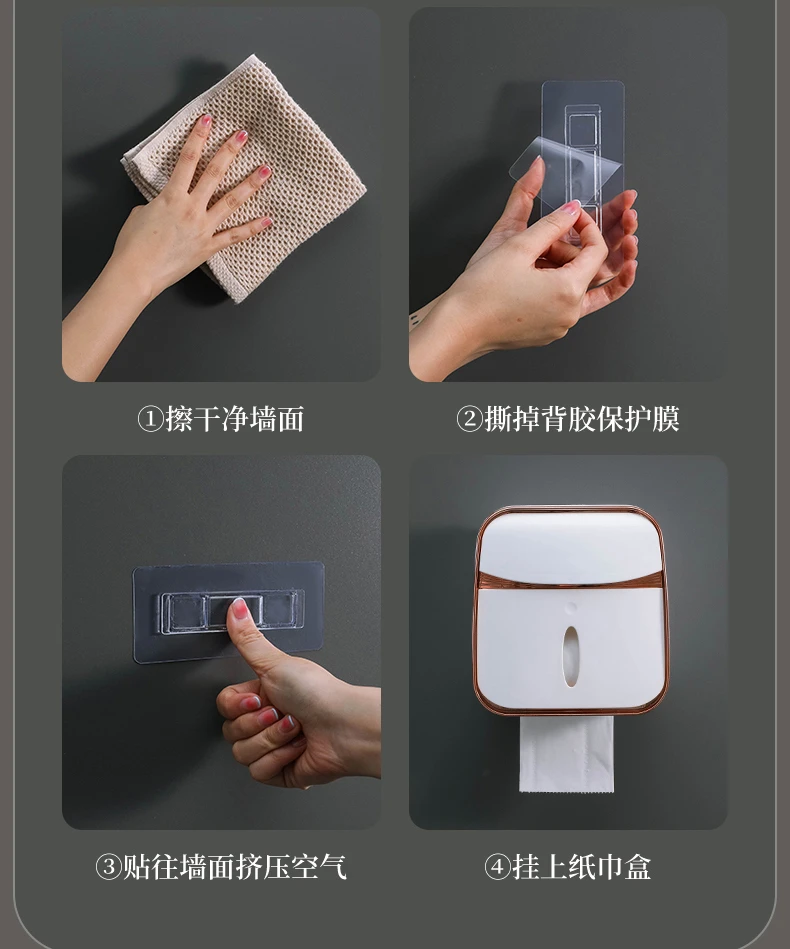 ①擦干净墙面

②撕掉背胶保护膜

③贴往墙面挤压空气

④挂上纸巾盒