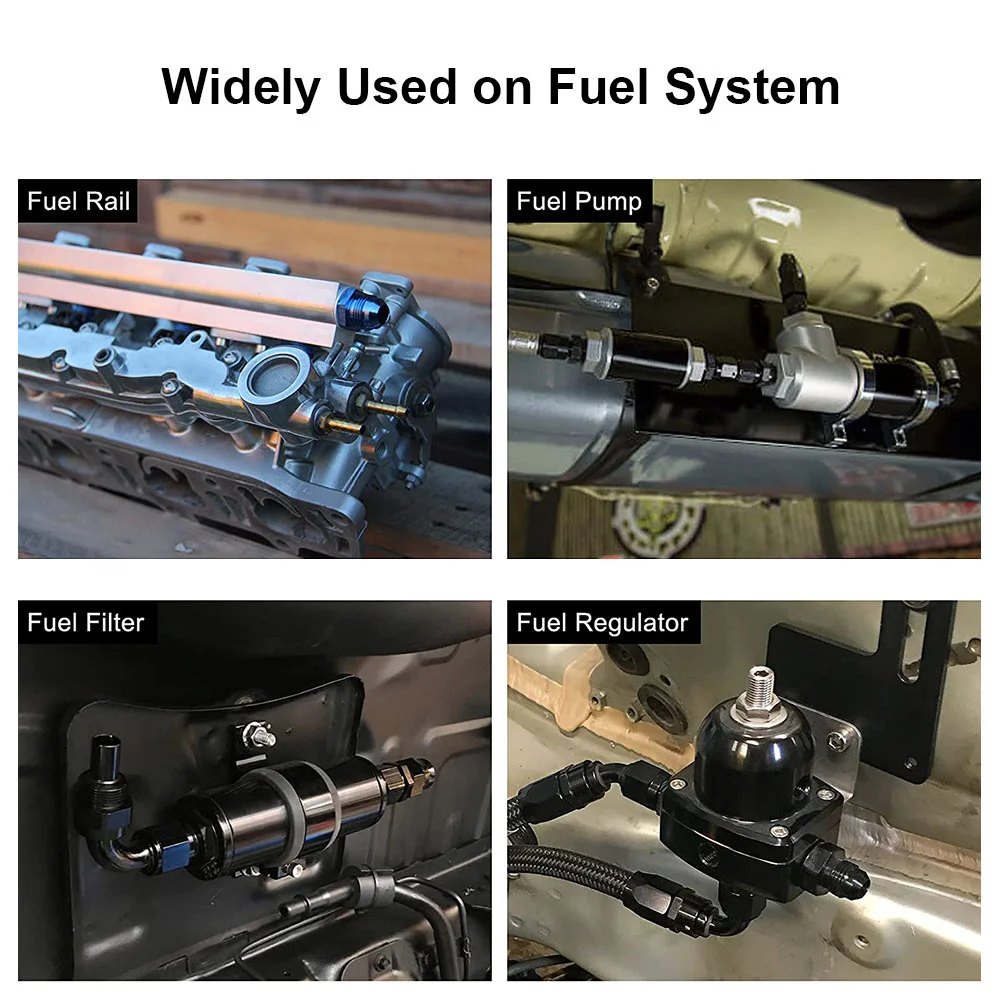 Widely Used on Fuel System

Fuel Rail

Fuel Pump

Fuel Filter

Fuel Regulator