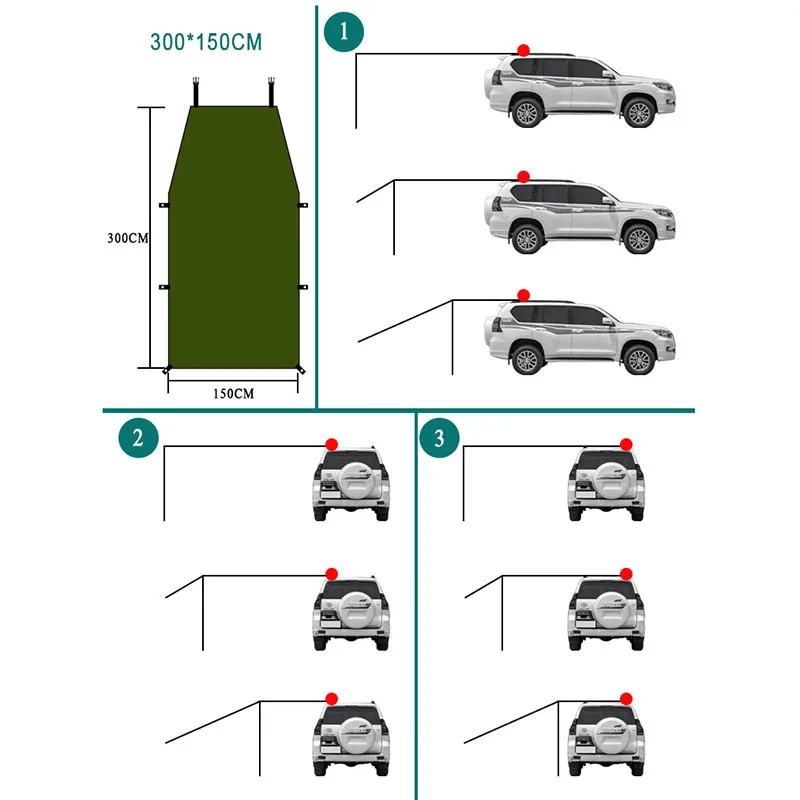 300*150CM

300CM

150CM

1

2

3