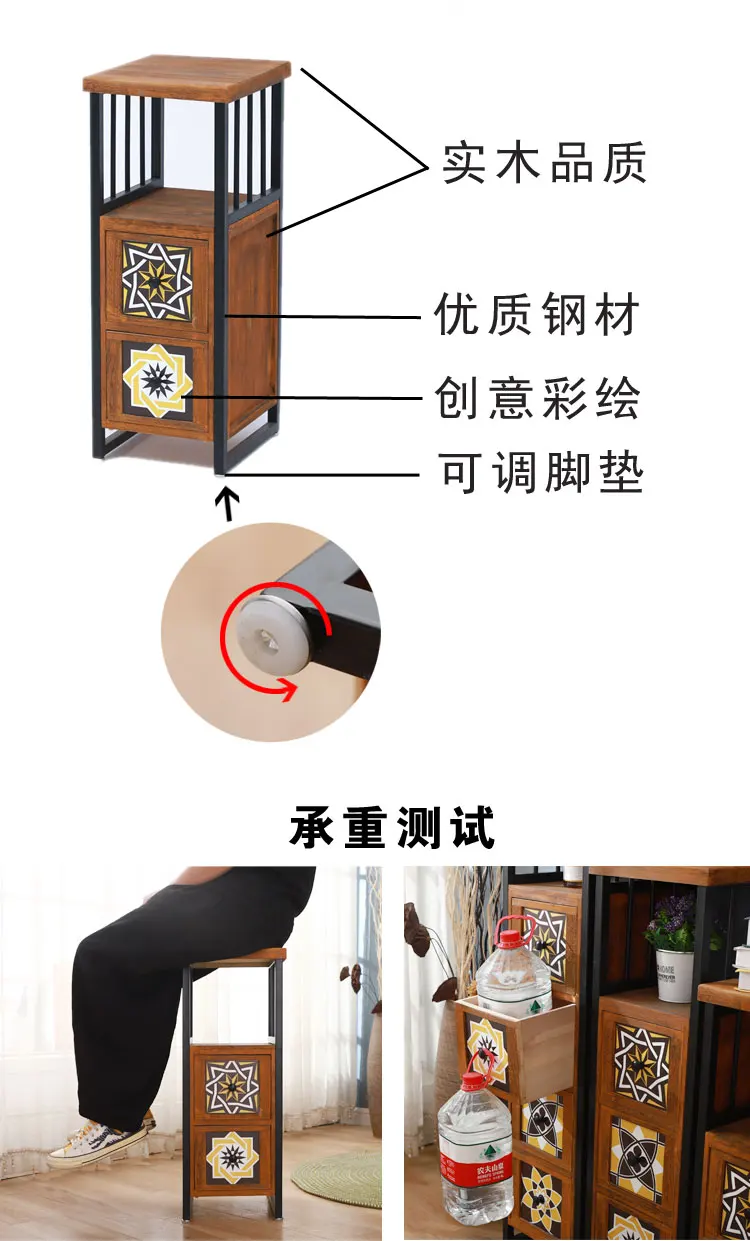 实木品质

优质钢材

创意彩绘

可调脚垫

承重测试

农夫山泉