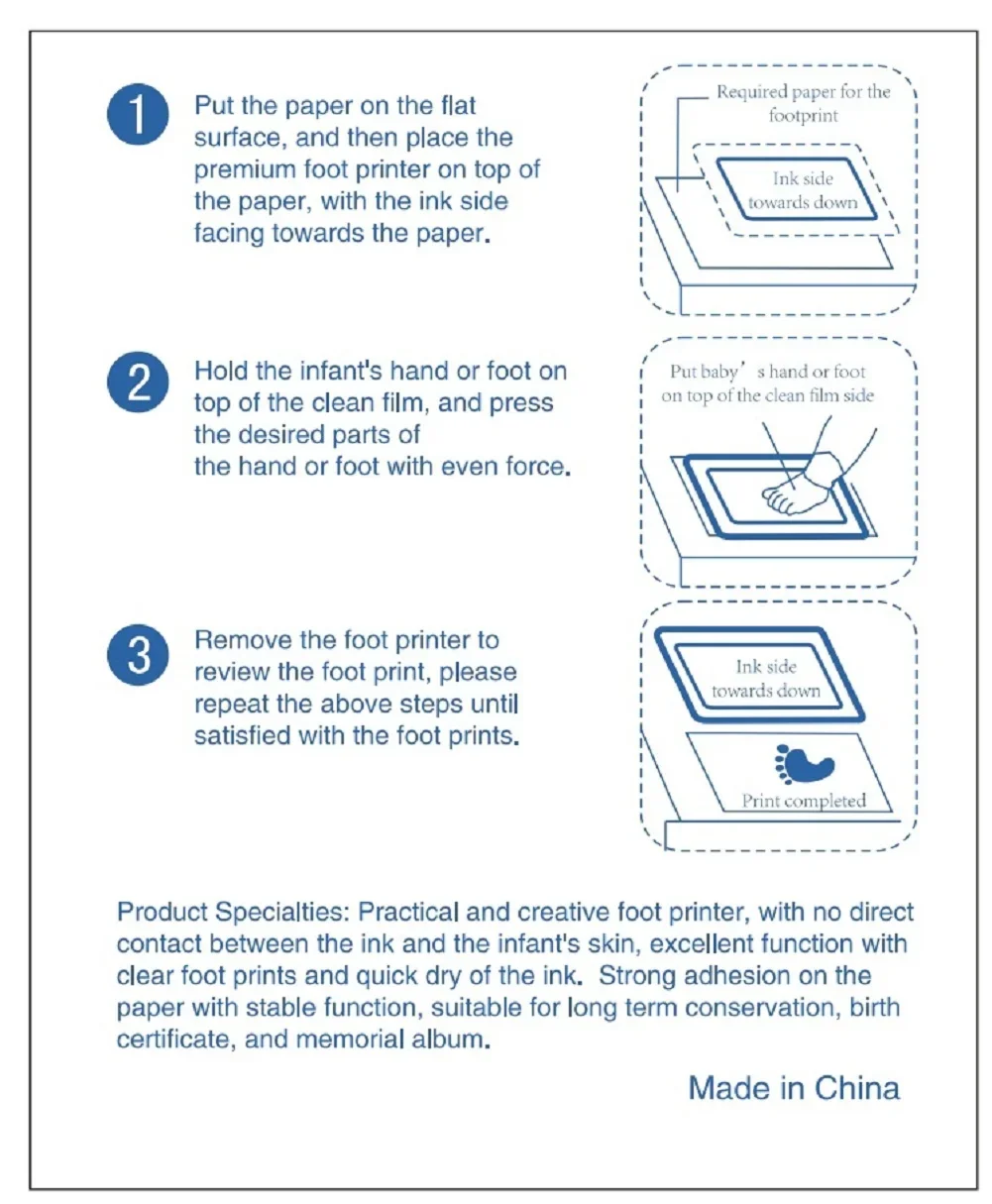 1 Put the paper on the flat surface, and then place the premium foot printer on top of the paper, with the ink side facing towards the paper.

Required paper for the footprint

Ink side towards down

2 Hold the infant's hand or foot on top of the clean film, and press the desired parts of the hand or foot with even force.

Put baby’s hand or foot on top of the clean film side

3 Remove the foot printer to review the foot print, please repeat the above steps until satisfied with the foot prints.

Ink side towards down

Print completed

Product Specialties: Practical and creative foot printer, with no direct contact between the ink and the infant's skin, excellent function with clear foot prints and quick dry of the ink. Strong adhesion on the paper with stable function, suitable for long term conservation, birth certificate, and memorial album.

Made in China