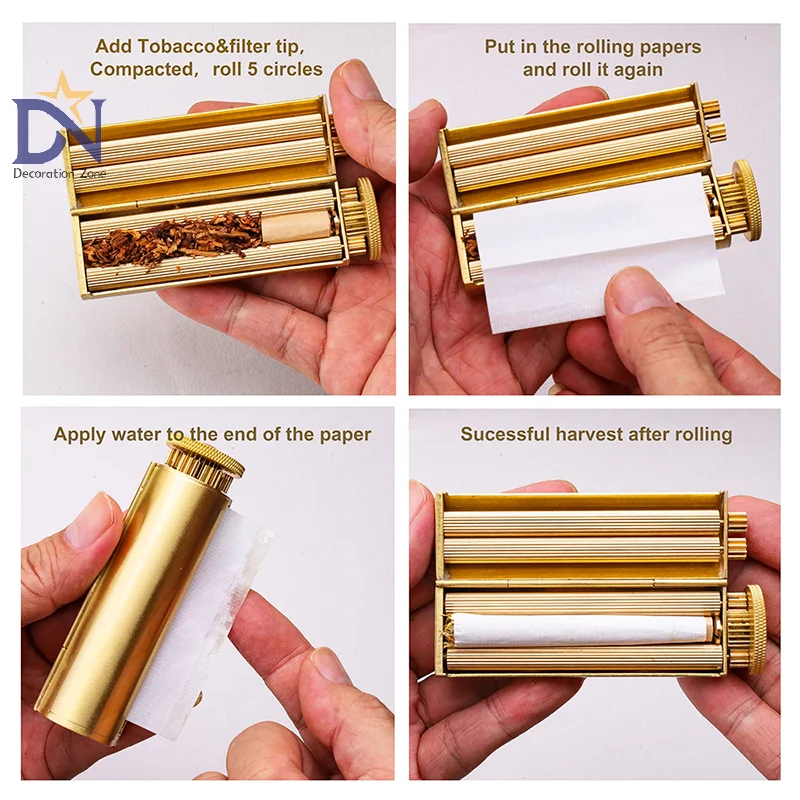 Add Tobacco&filter tip, Compacted, roll 5 circles

DN
Decoration Zone

Put in the rolling papers and roll it again

Apply water to the end of the paper

Sucessful harvest after rolling