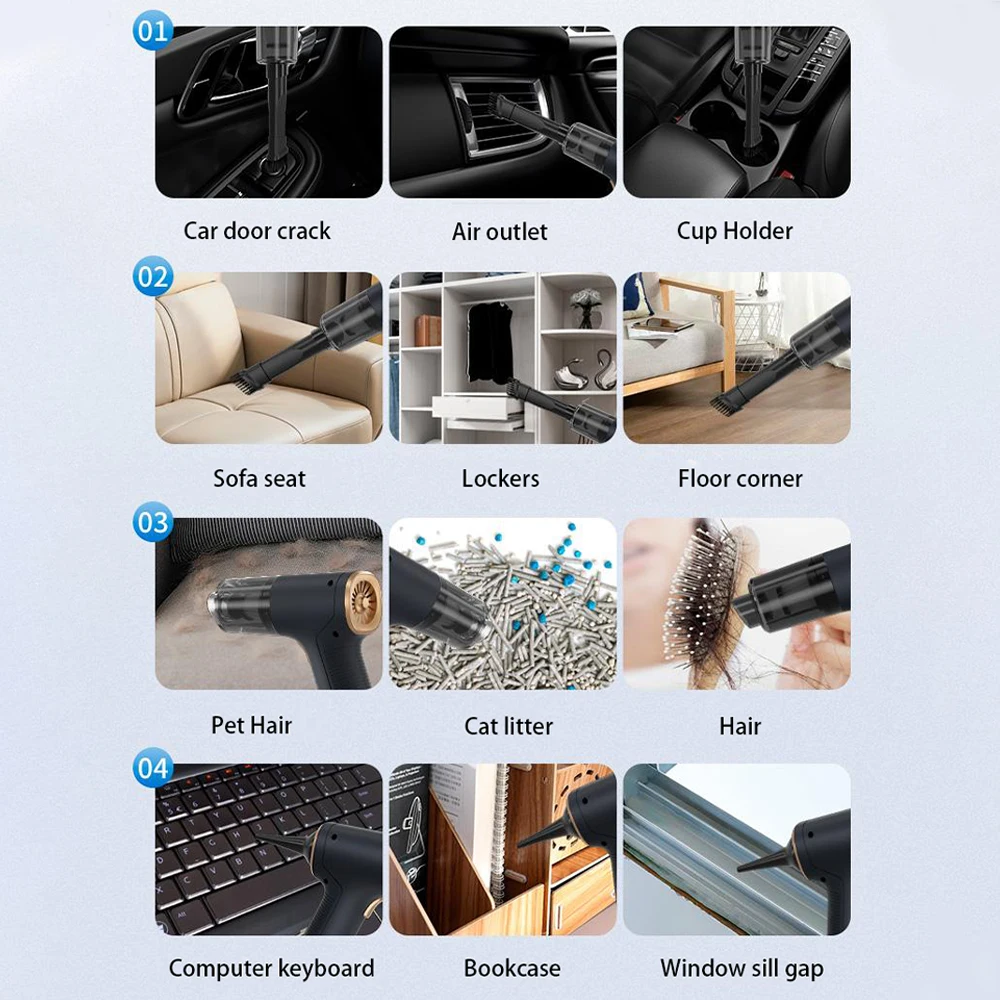 01

Car door crack

Air outlet

Cup Holder

02

Sofa seat

Lockers

Floor corner

03

Pet Hair

Cat litter

Hair

04

Computer keyboard

Bookcase

Window sill gap