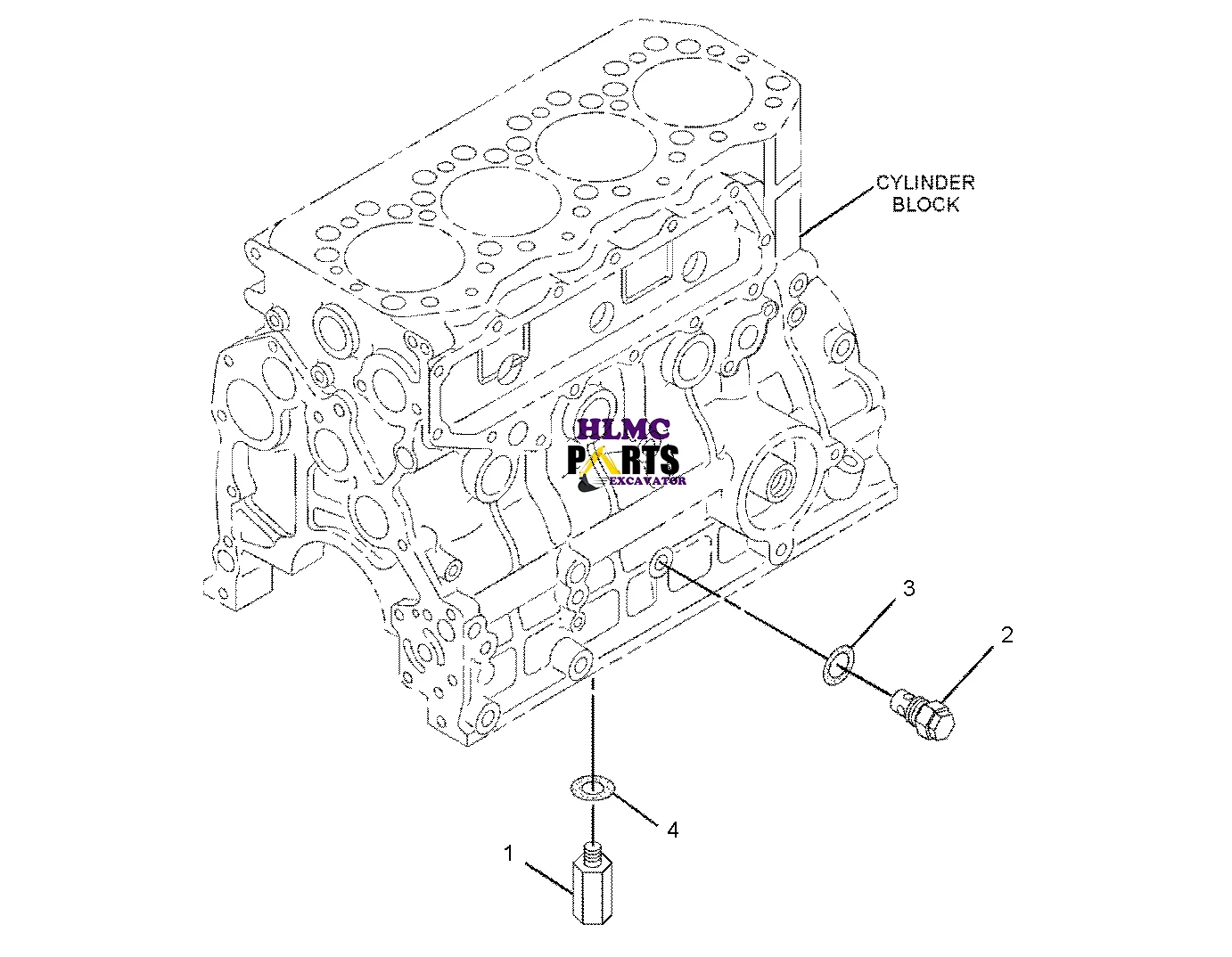 CYLINDER BLOCK

HLMC
PARTS
EXCAVATOR

3

2

4

1