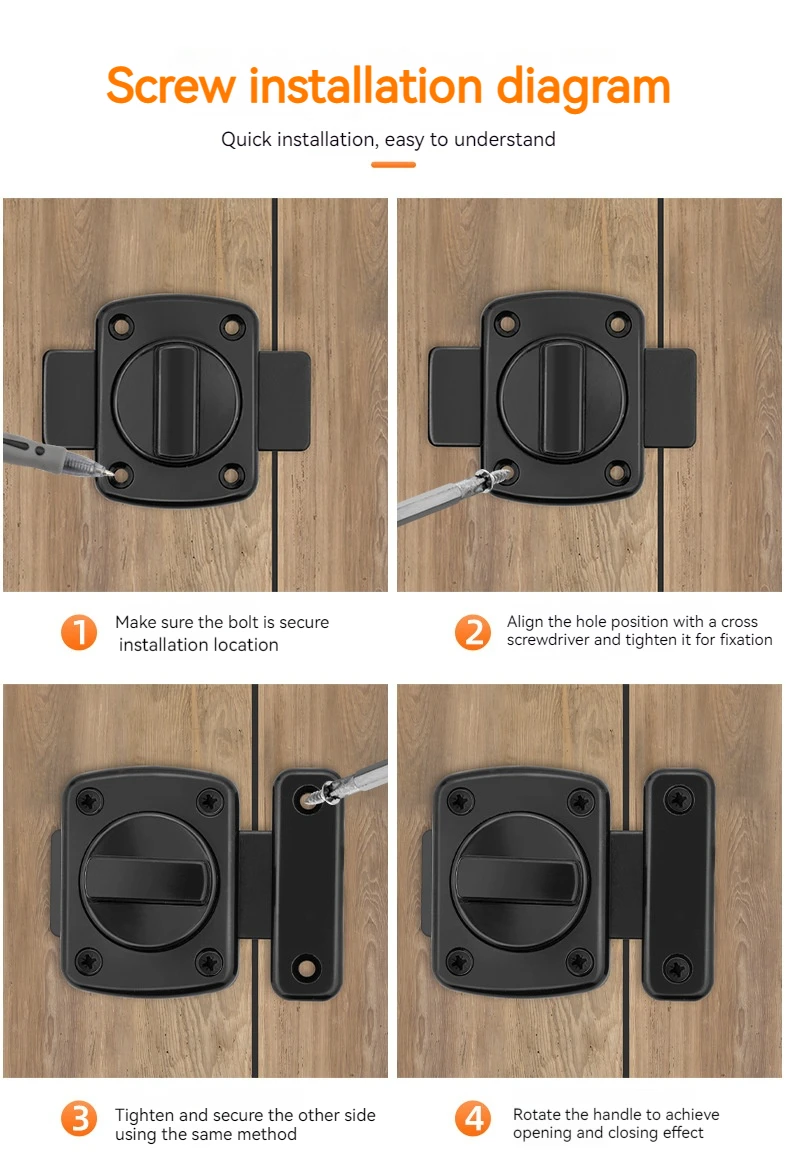 Screw installation diagram

Quick installation, easy to understand

1 Make sure the bolt is secure installation location

2 Align the hole position with a cross screwdriver and tighten it for fixation

3 Tighten and secure the other side using the same method

4 Rotate the handle to achieve opening and closing effect