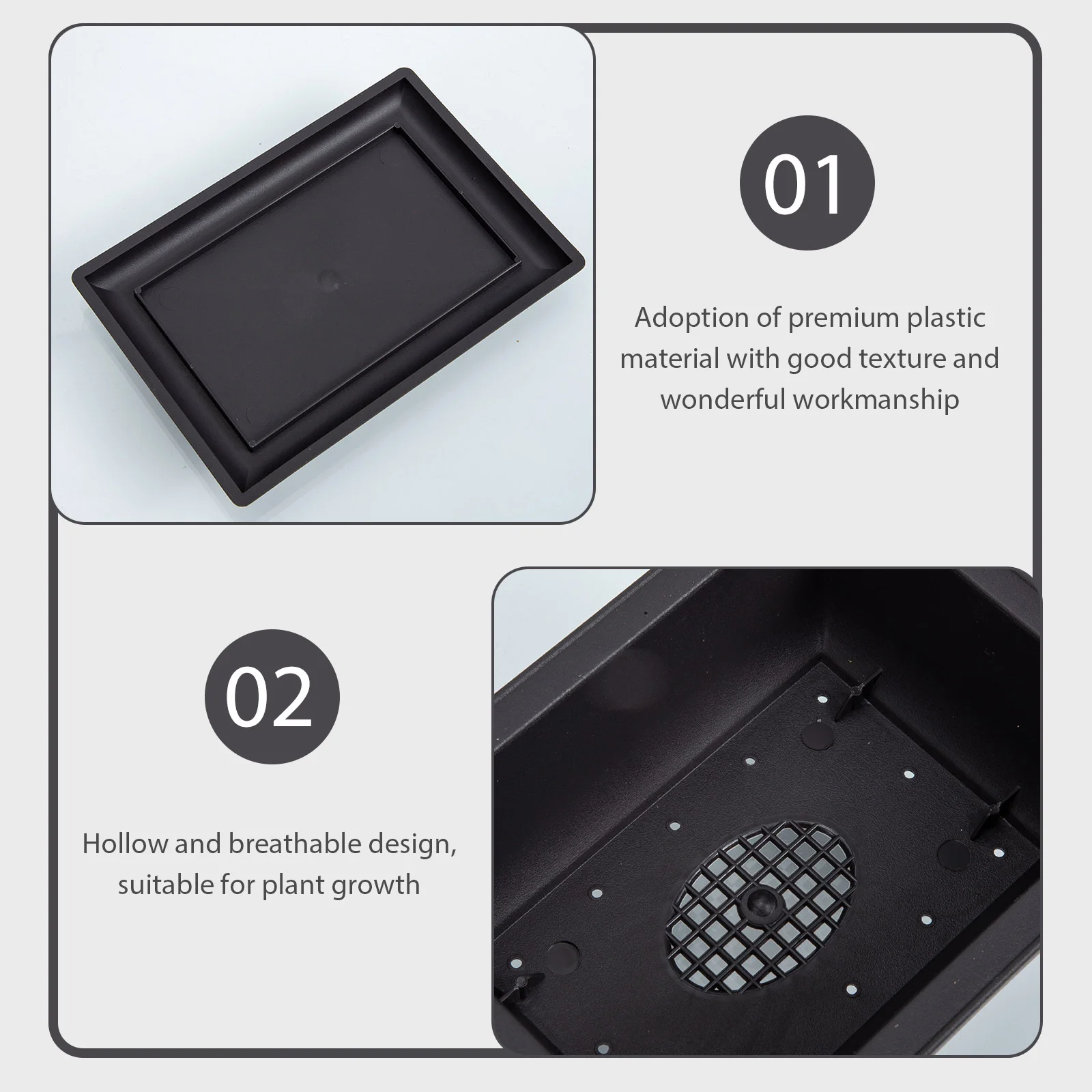 01

Adoption of premium plastic material with good texture and wonderful workmanship

02

Hollow and breathable design, suitable for plant growth