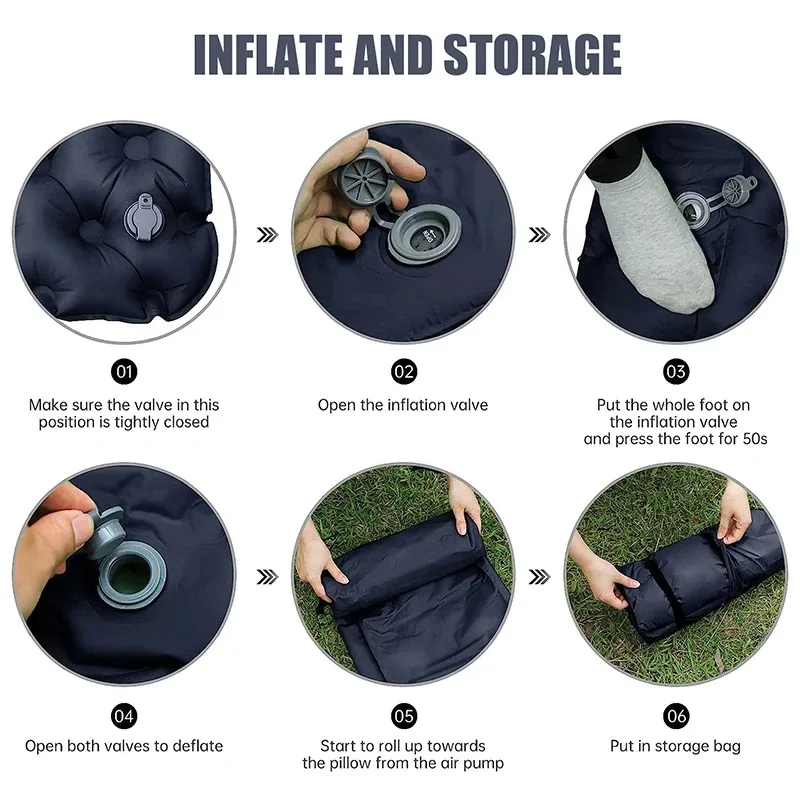 INFLATE AND STORAGE

01
Make sure the valve in this position is tightly closed

02
Open the inflation valve

03
Put the whole foot on the inflation valve and press the foot for 50s

04
Open both valves to deflate

05
Start to roll up towards the pillow from the air pump

06
Put in storage bag