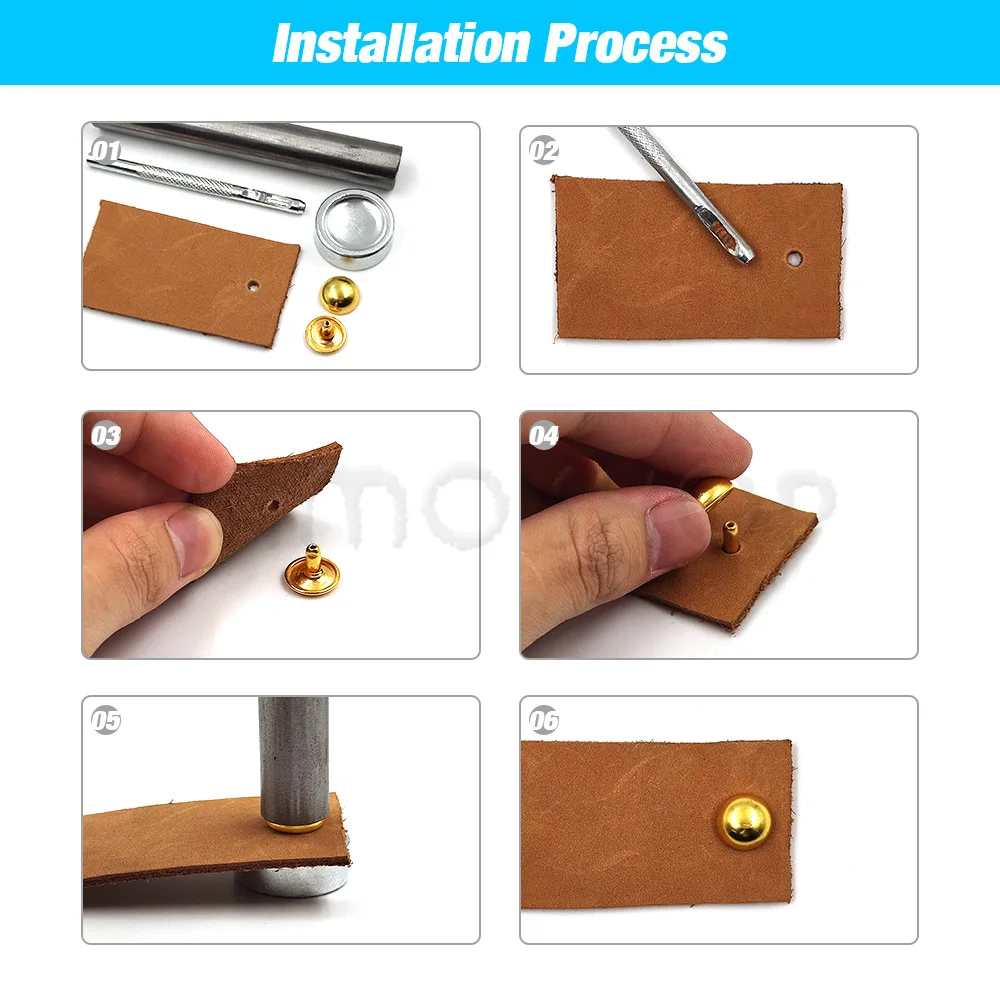 Installation Process

01

02

03

04

05

06