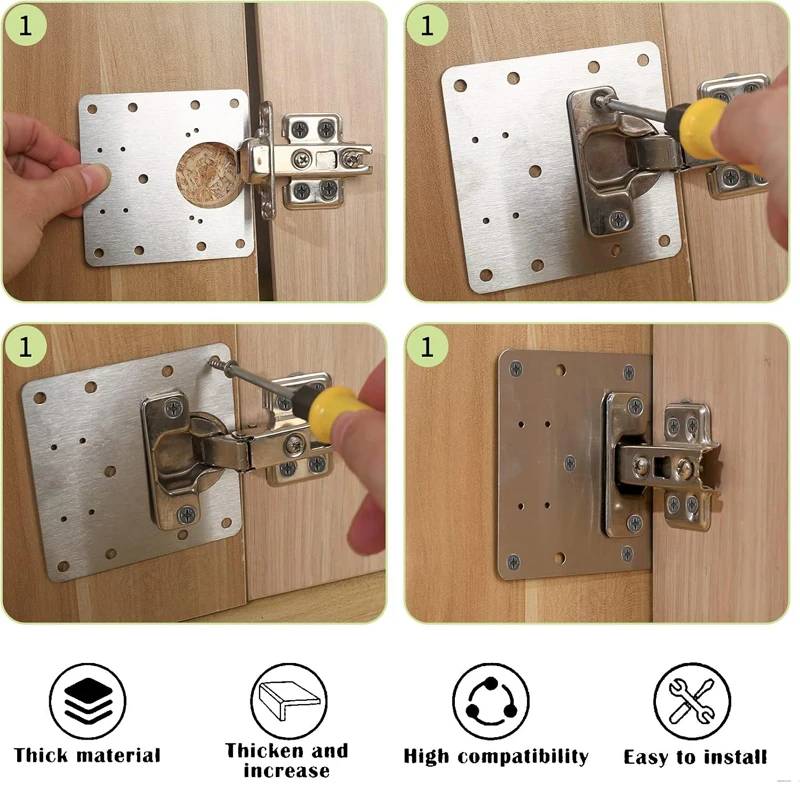 1

1

1

1

Thick material

Thicken and increase

High compatibility

Easy to install