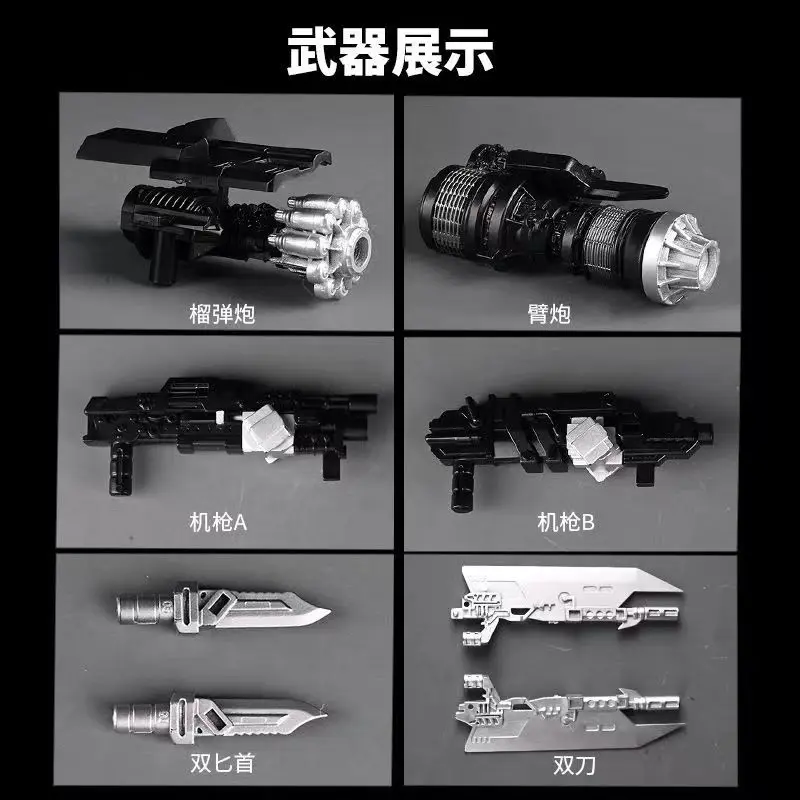 武器展示

榴弹炮

臂炮

机枪A

机枪B

双匕首

双刀