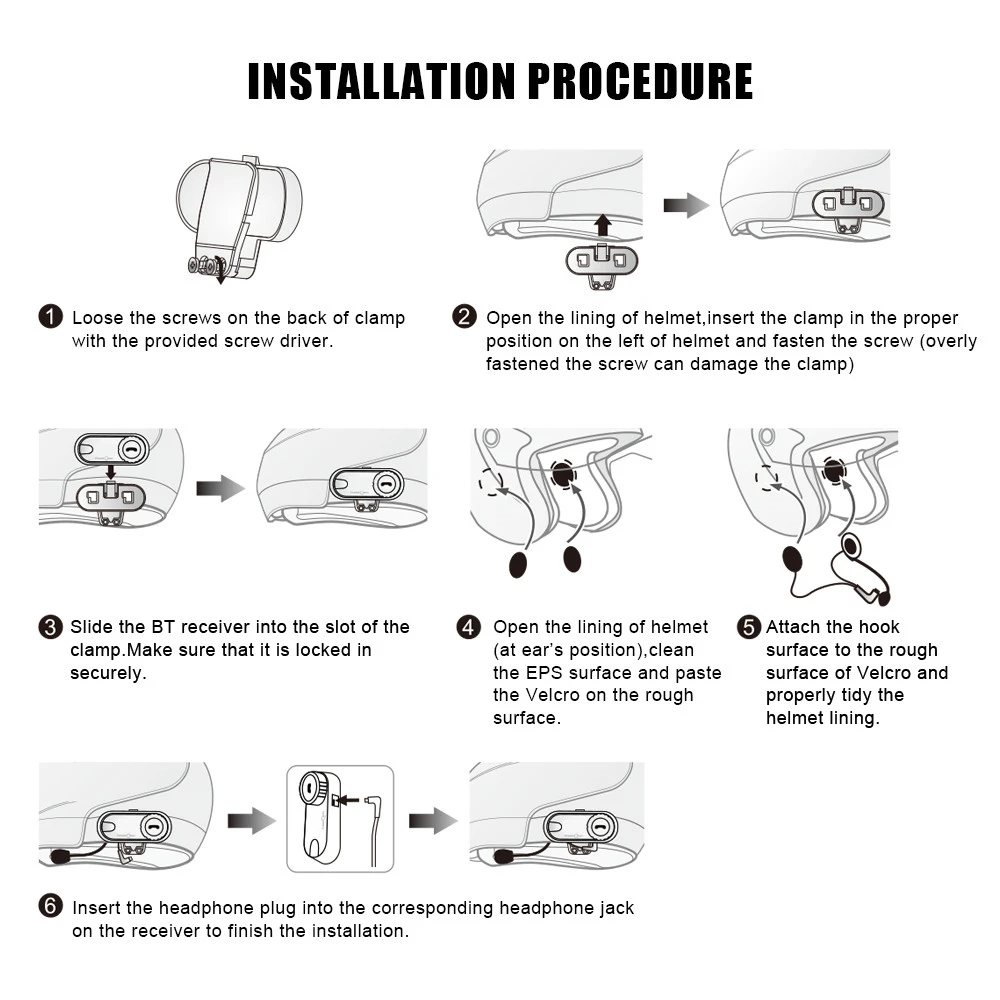 INSTALLATION PROCEDURE

1 Loose the screws on the back of clamp with the provided screw driver.

2 Open the lining of helmet,insert the clamp in the proper position on the left of helmet and fasten the screw (overly fastened the screw can damage the clamp)

3 Slide the BT receiver into the slot of the clamp.Make sure that it is locked in securely.

4 Open the lining of helmet (at ear's position),clean the EPS surface and paste the Velcro on the rough surface.

5 Attach the hook surface to the rough surface of Velcro and properly tidy the helmet lining.

6 Insert the headphone plug into the corresponding headphone jack on the receiver to finish the installation.