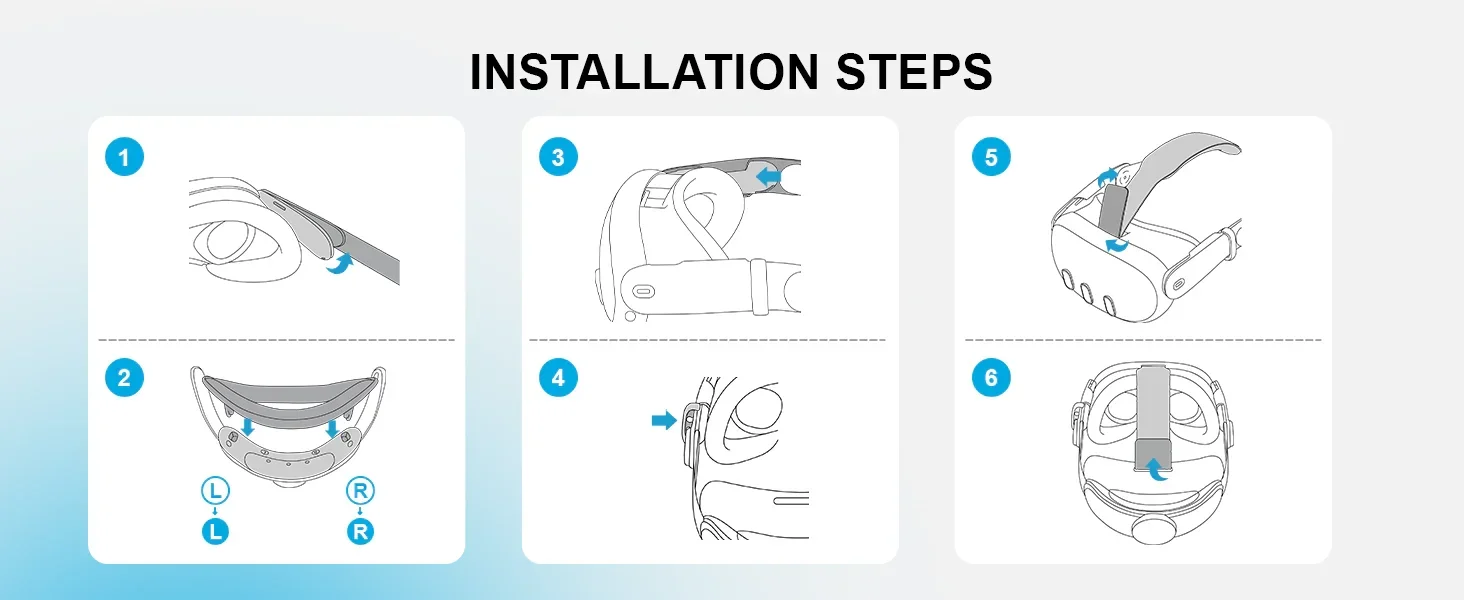 INSTALLATION STEPS

1

2

L
L

R
R

3

4

5

6