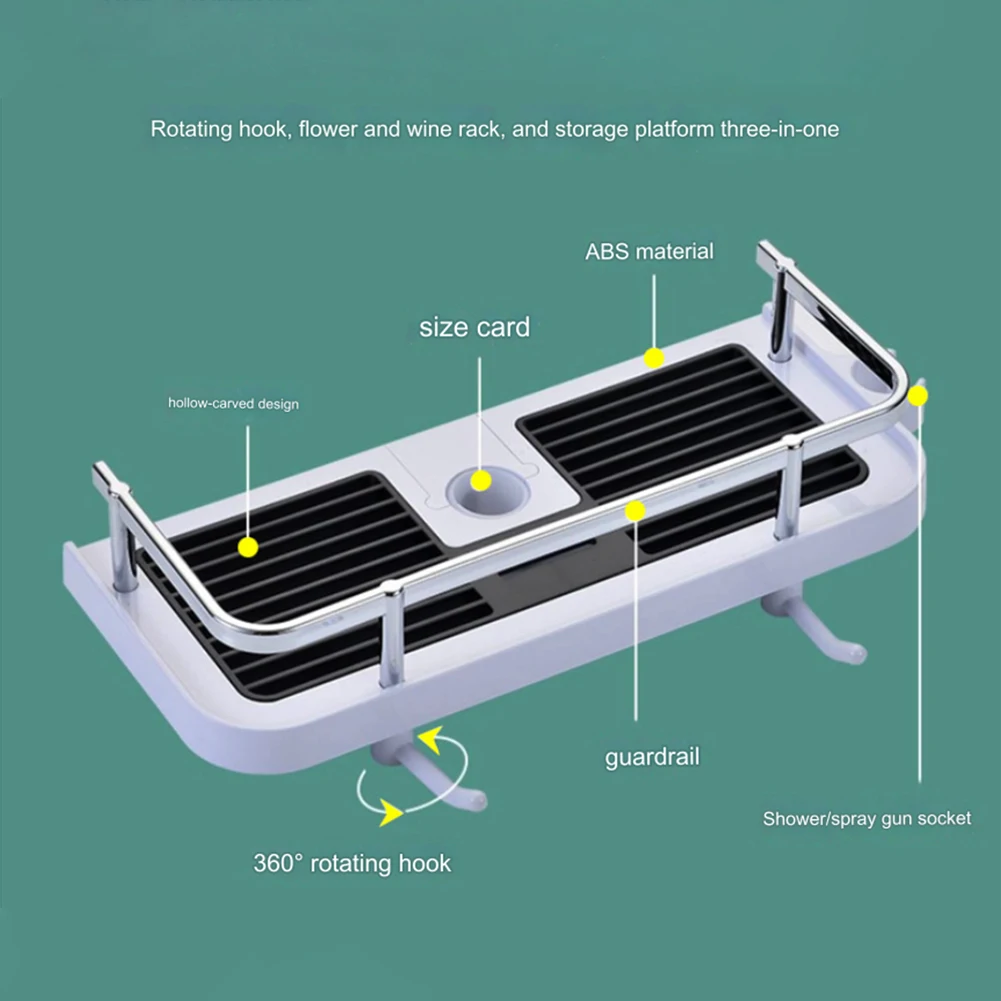 Rotating hook, flower and wine rack, and storage platform three-in-one

ABS material

size card

hollow-carved design

guardrail

Shower/spray gun socket

360° rotating hook