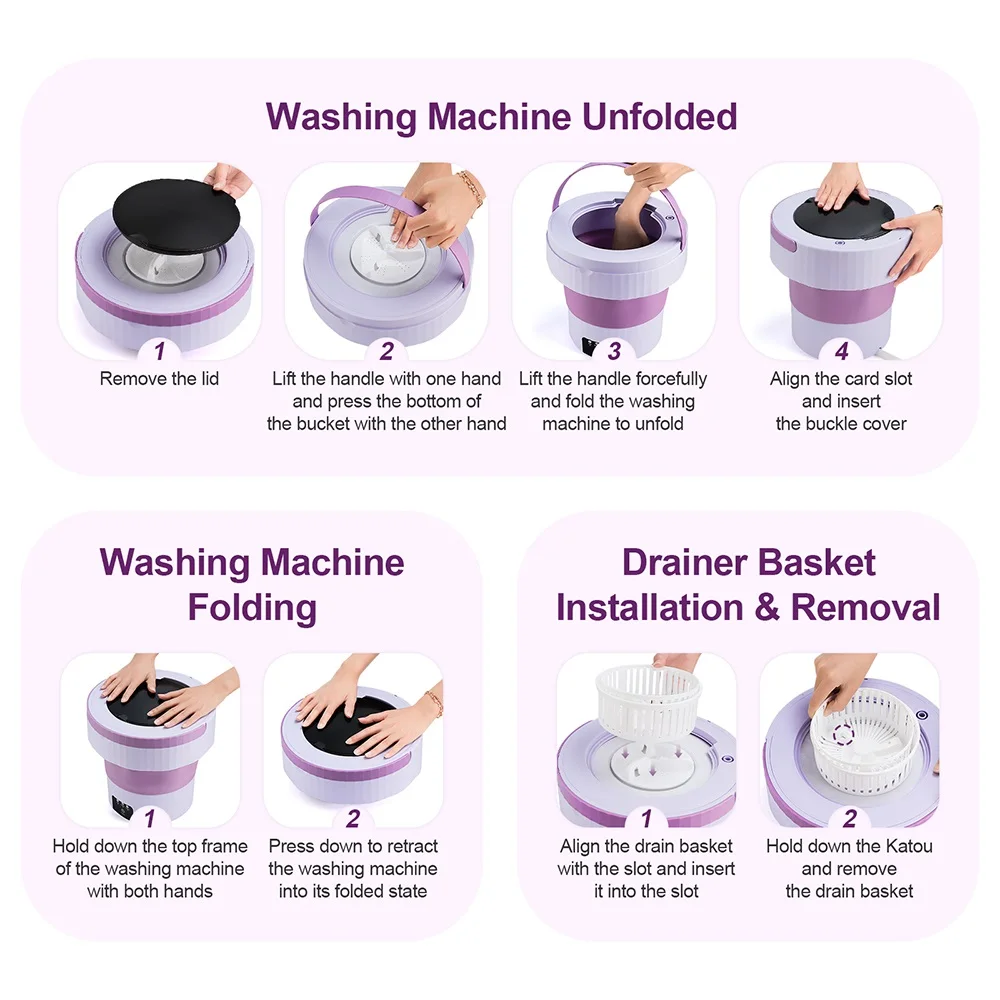 Washing Machine Unfolded

1
Remove the lid

2
Lift the handle with one hand and press the bottom of the bucket with the other hand

3
Lift the handle forcefully and fold the washing machine to unfold

4
Align the card slot and insert the buckle cover

Washing Machine Folding

1
Hold down the top frame of the washing machine with both hands

2
Press down to retract the washing machine into its folded state

Drainer Basket Installation & Removal

1
Align the drain basket with the slot and insert it into the slot

2
Hold down the Katou and remove the drain basket