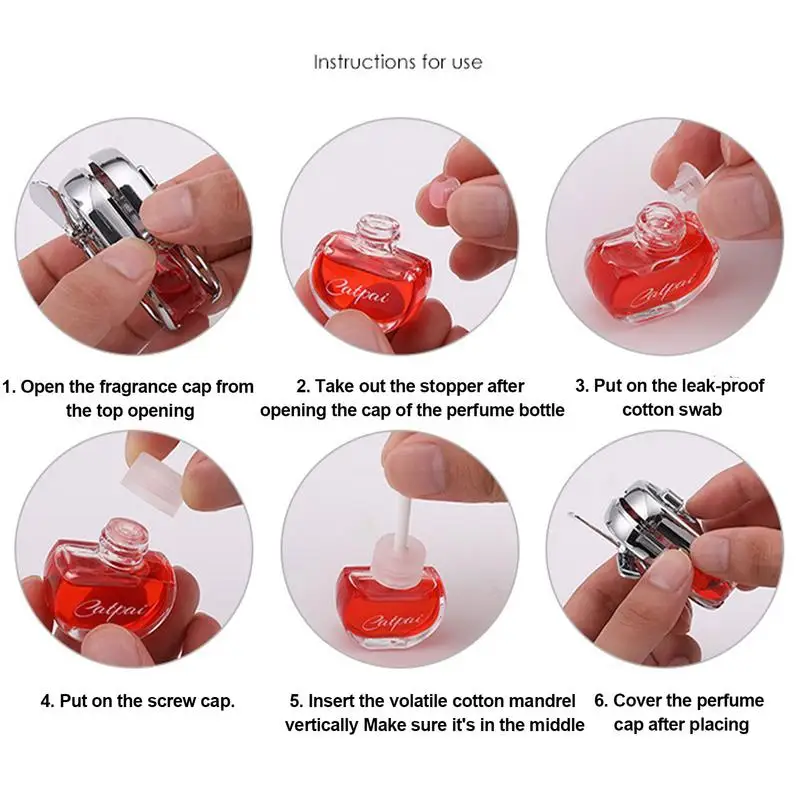 Instructions for use

Catpai

Catpai

1. Open the fragrance cap from the top opening

2. Take out the stopper after opening the cap of the perfume bottle

3. Put on the leak-proof cotton swab

Catpai

Catpai

4. Put on the screw cap.

5. Insert the volatile cotton mandrel vertically Make sure it's in the middle

6. Cover the perfume cap after placing