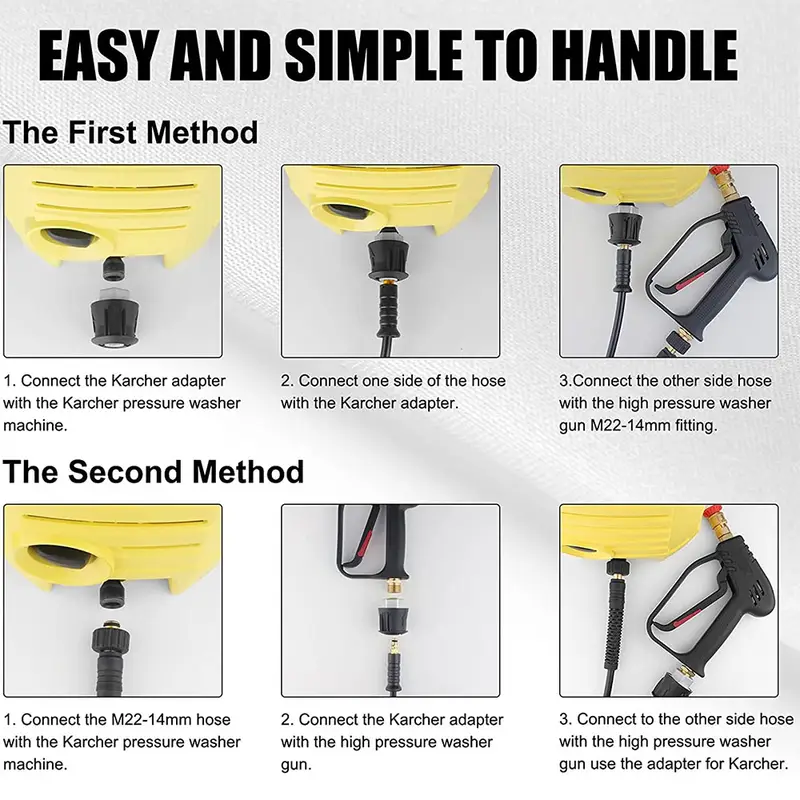 EASY AND SIMPLE TO HANDLE

The First Method

1. Connect the Karcher adapter with the Karcher pressure washer machine.

2. Connect one side of the hose with the Karcher adapter.

3.Connect the other side hose with the high pressure washer gun M22-14mm fitting.

The Second Method

1. Connect the M22-14mm hose with the Karcher pressure washer machine.

2. Connect the Karcher adapter with the high pressure washer gun.

3. Connect to the other side hose with the high pressure washer gun use the adapter for Karcher.