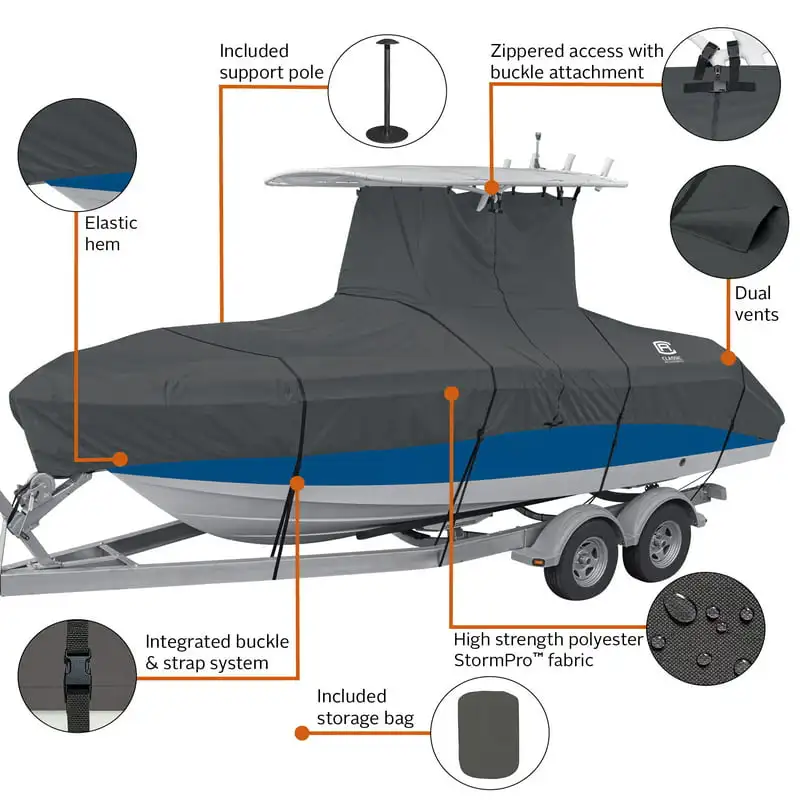 Included support pole

Zippered access with buckle attachment

Elastic hem

Dual vents

CLASSIC ACCESSORIES

Integrated buckle & strap system

High strength polyester StormPro™ fabric

Included storage bag