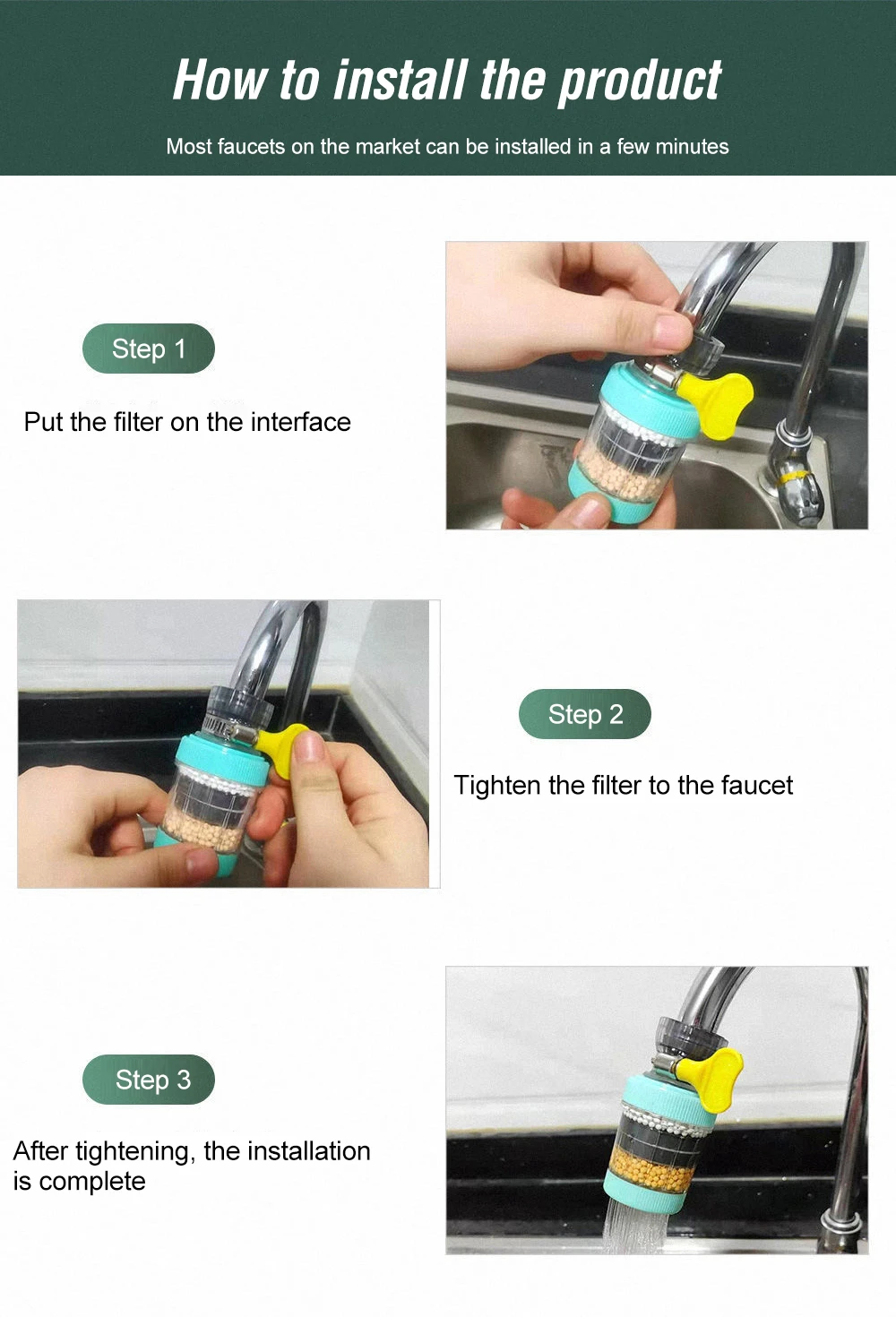 How to install the product

Most faucets on the market can be installed in a few minutes

Step 1

Put the filter on the interface

Step 2

Tighten the filter to the faucet

Step 3

After tightening, the installation is complete