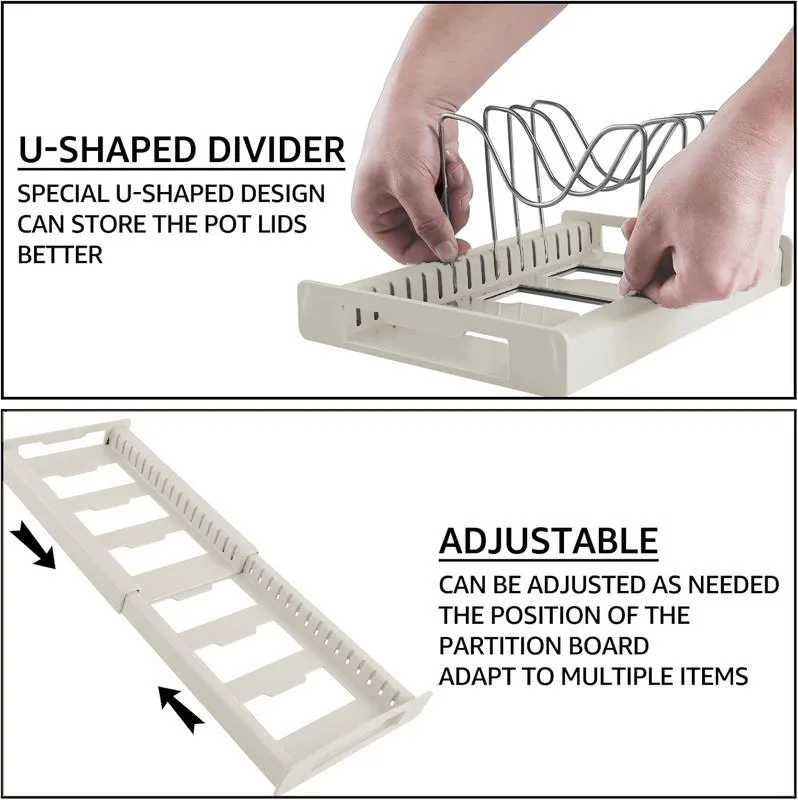 U-SHAPED DIVIDER

SPECIAL U-SHAPED DESIGN CAN STORE THE POT LIDS BETTER

ADJUSTABLE

CAN BE ADJUSTED AS NEEDED THE POSITION OF THE PARTITION BOARD ADAPT TO MULTIPLE ITEMS