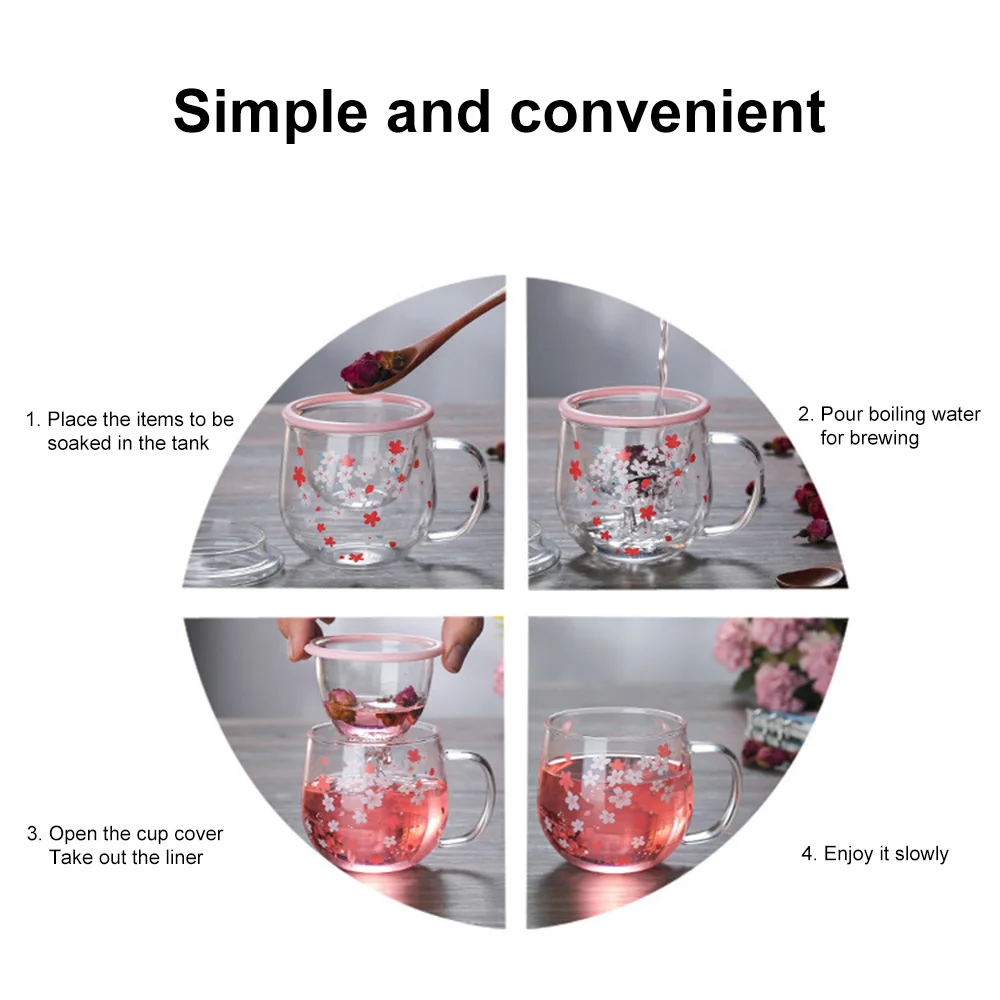 Simple and convenient

1. Place the items to be soaked in the tank

2. Pour boiling water for brewing

3. Open the cup cover
Take out the liner

4. Enjoy it slowly