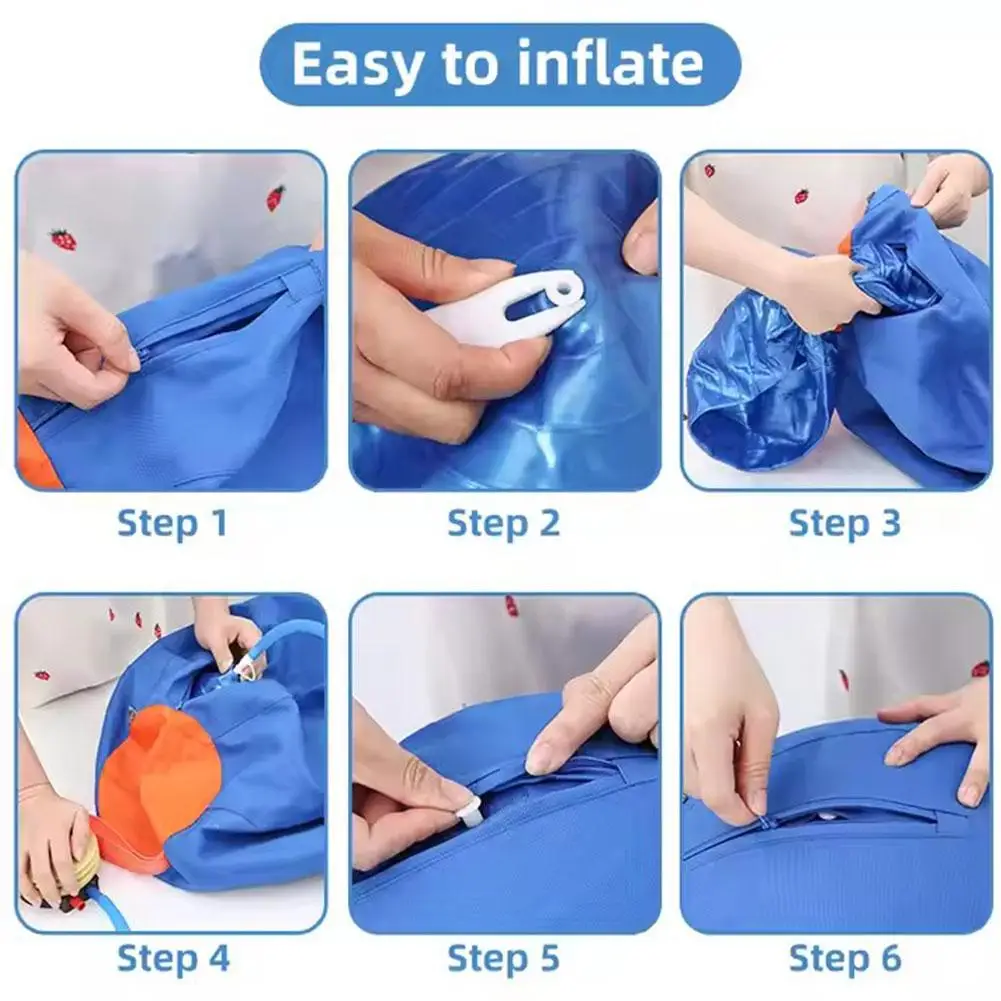 Easy to inflate

Step 1

Step 2

Step 3

Step 4

Step 5

Step 6